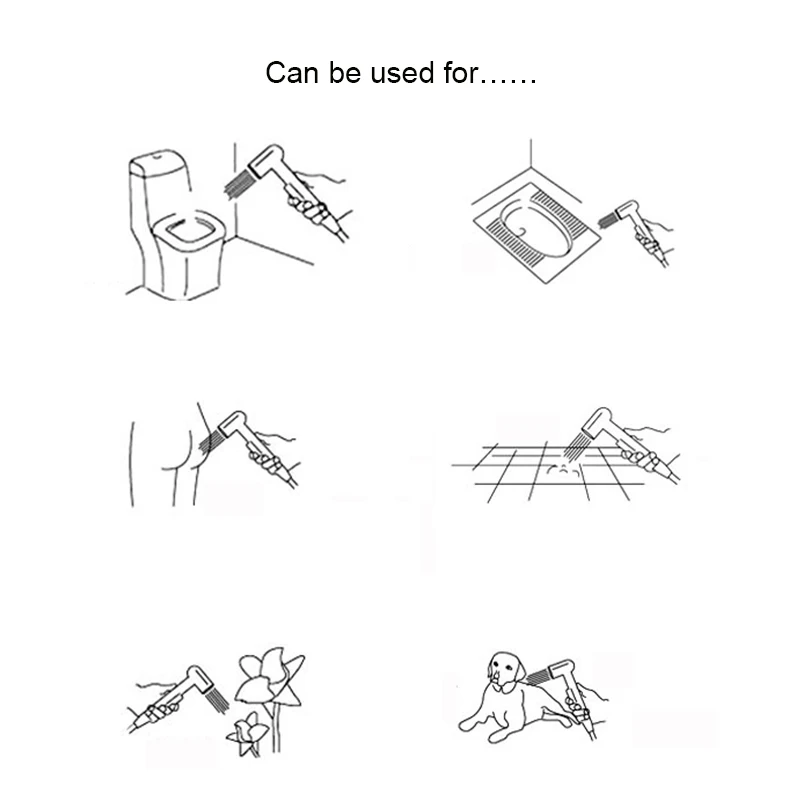 Can be used for……