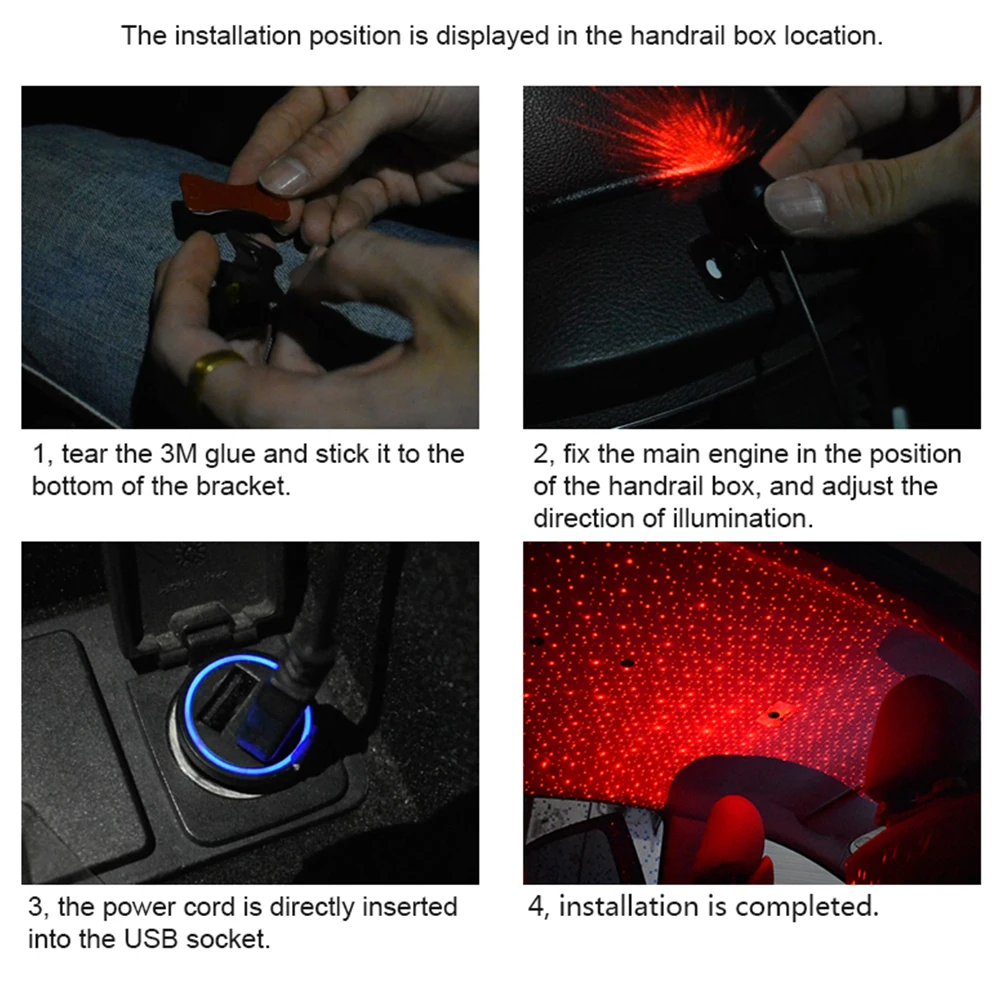 The installation position is displayed in the handrail box location.

1, tear the 3M glue and stick it to the bottom of the bracket.

2, fix the main engine in the position of the handrail box, and adjust the direction of illumination.

3, the power cord is directly inserted into the USB socket.

4, installation is completed.