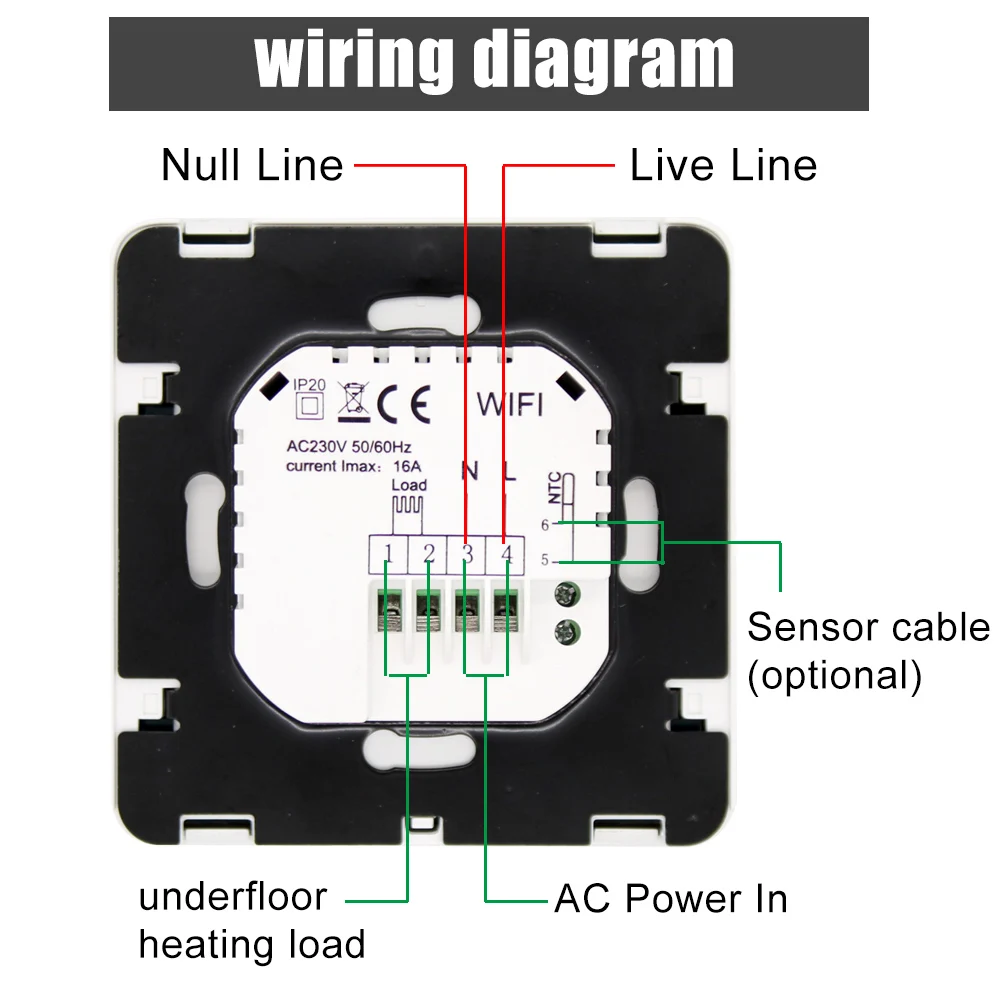 wiring diagram

Null Line

Live Line

IP20

CE

WIFI

AC230V 50/60Hz
current Imax: 16A

Load

N L

NTC

6

5

1 2 3 4

Sensor cable
(optional)

underfloor
heating load

AC Power In