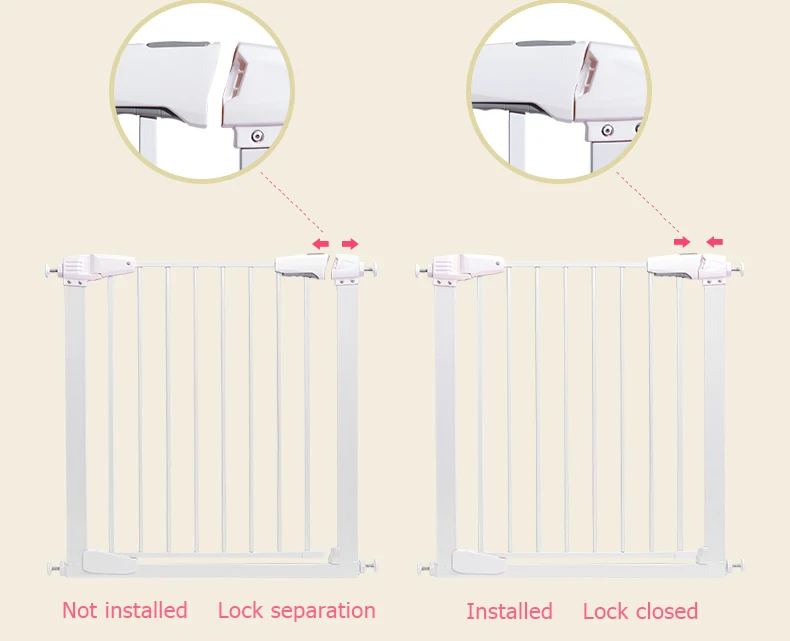 Not installed Lock separation

Installed Lock closed