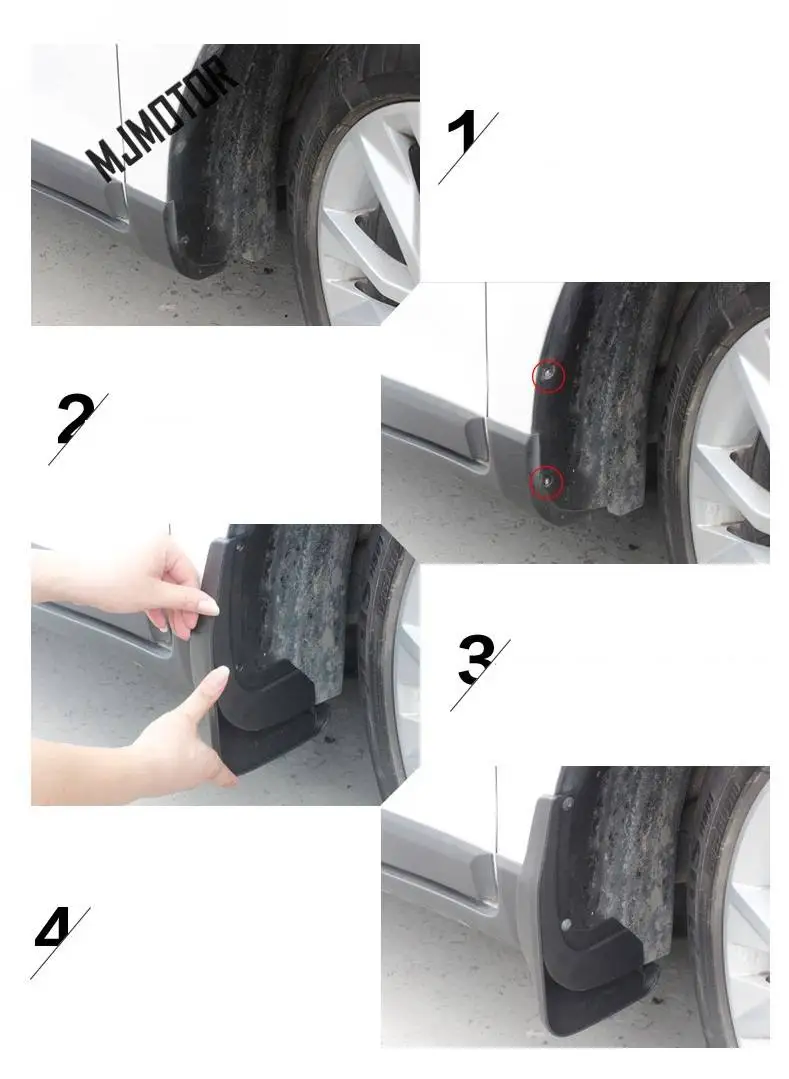 MJMOTOR

1

2

3

4