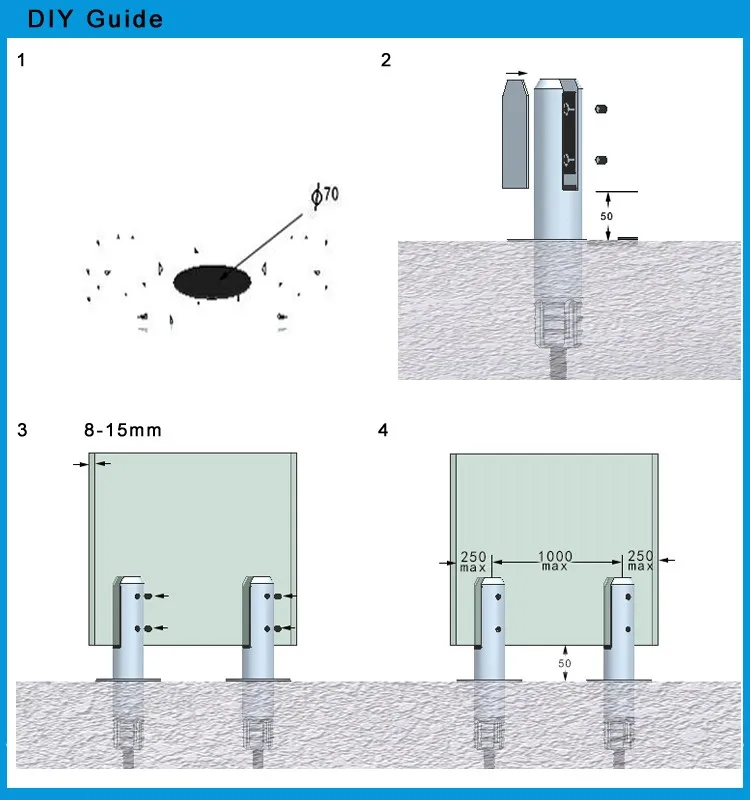 DIY Guide

1

$\phi 70$

2

50

3

8-15mm

4

250 max

1000 max

250 max

50