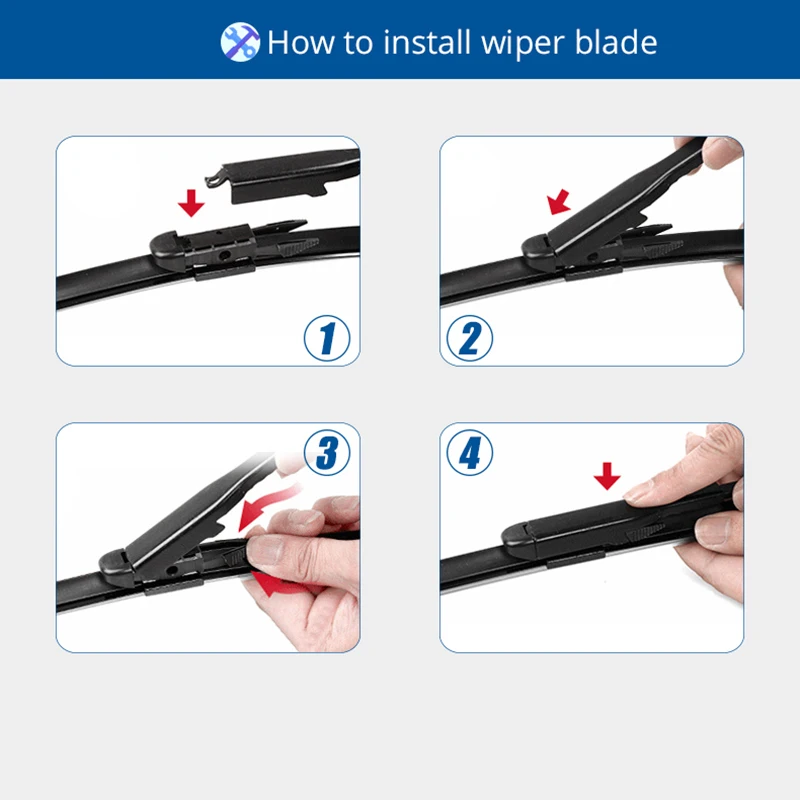 How to install wiper blade

1

2

3

4