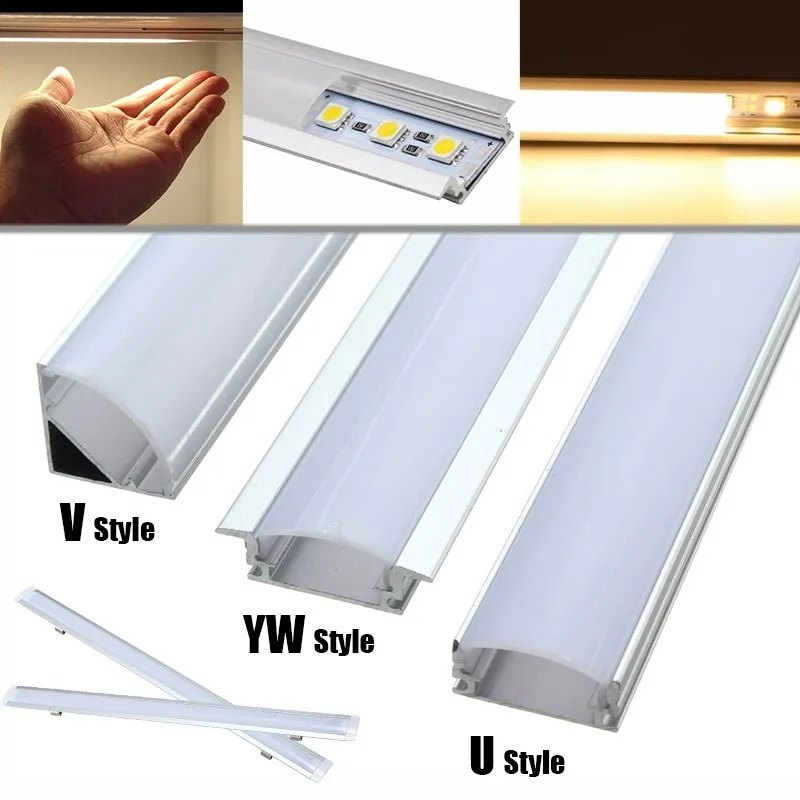 V Style

YW Style

U Style