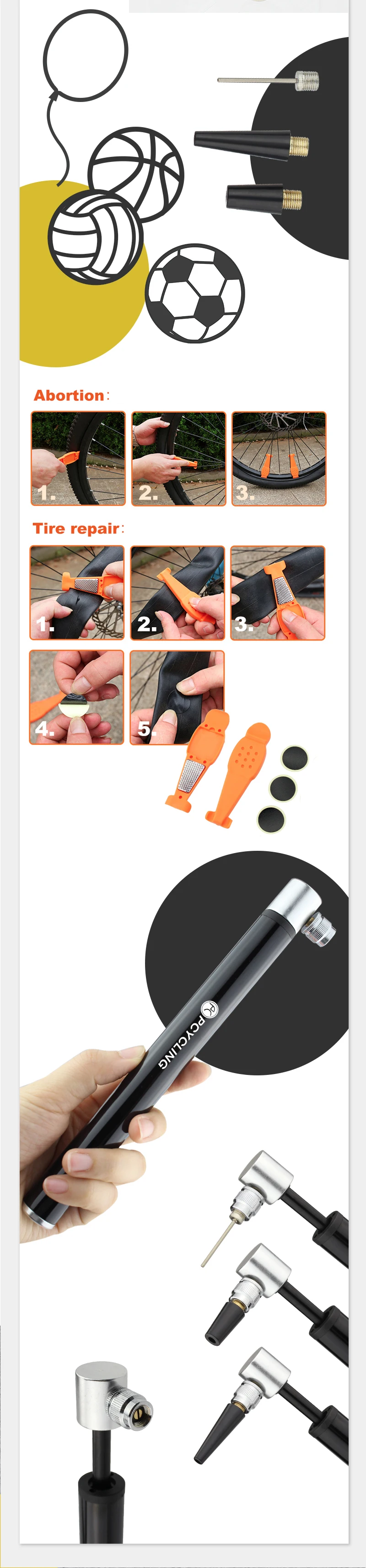 Abortion:

1.

2.

3.

Tire repair:

1.

2.

3.

4.

5.

PCYCLING