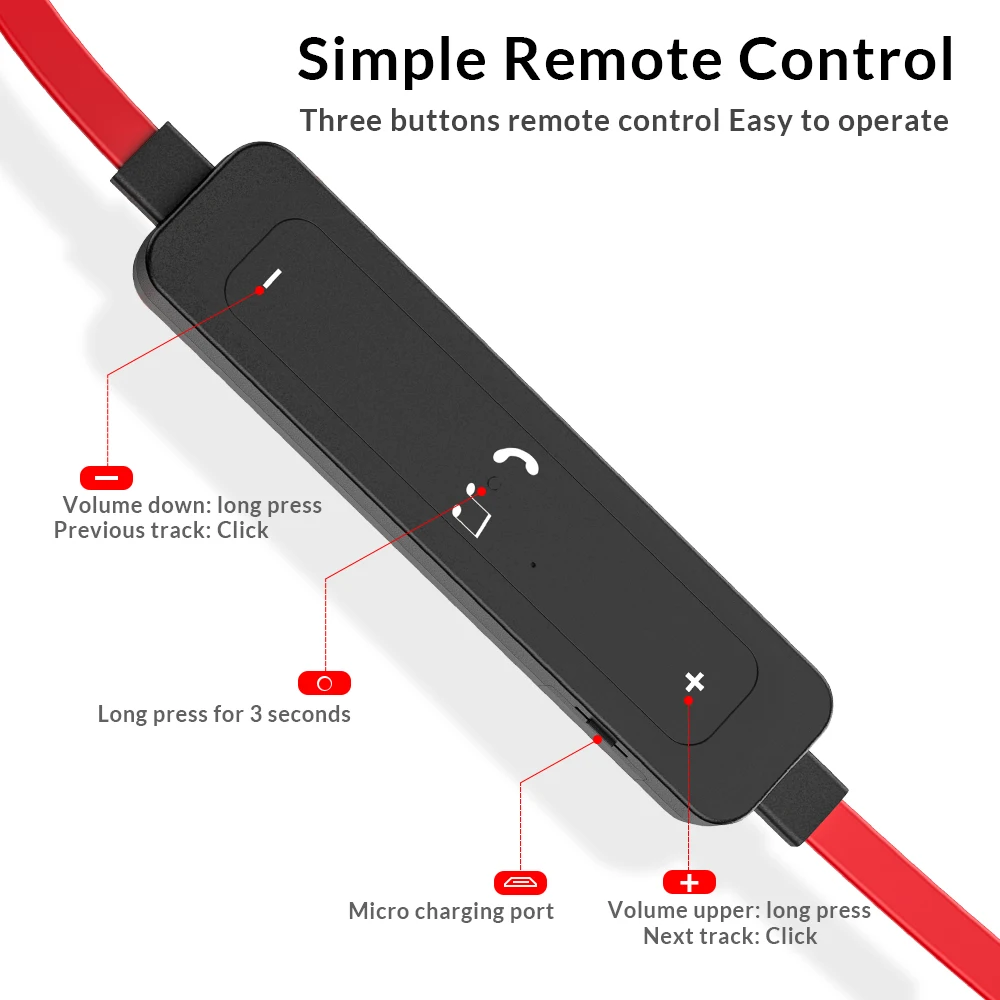 Simple Remote Control

Three buttons remote control Easy to operate

Volume down: long press
Previous track: Click

Long press for 3 seconds

Micro charging port

Volume upper: long press
Next track: Click