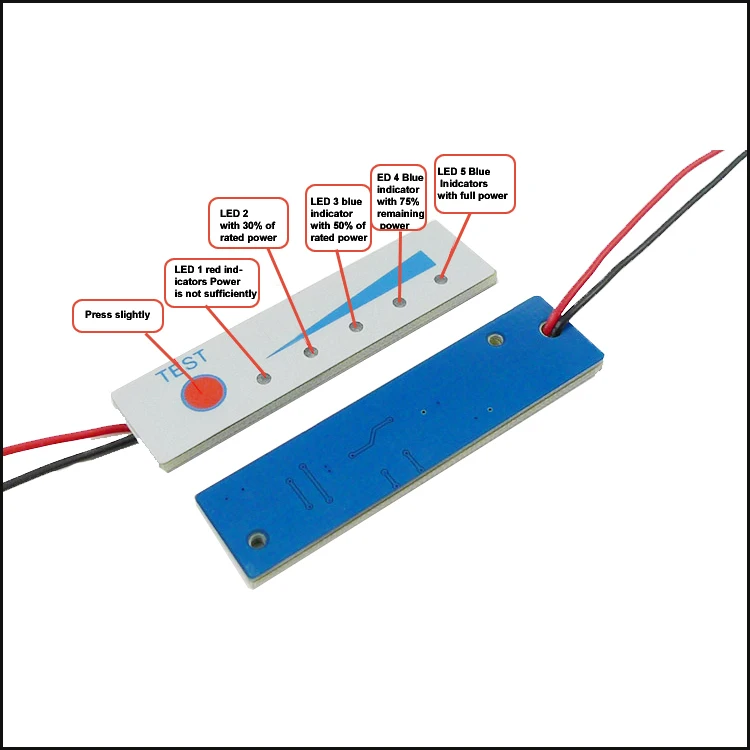 Press slightly

LED 1 red indicators Power is not sufficiently

LED 2 with 30% of rated power

LED 3 blue indicator with 50% of rated power

ED 4 Blue indicator with 75% remaining power

LED 5 Blue Inidcators with full power

TEST