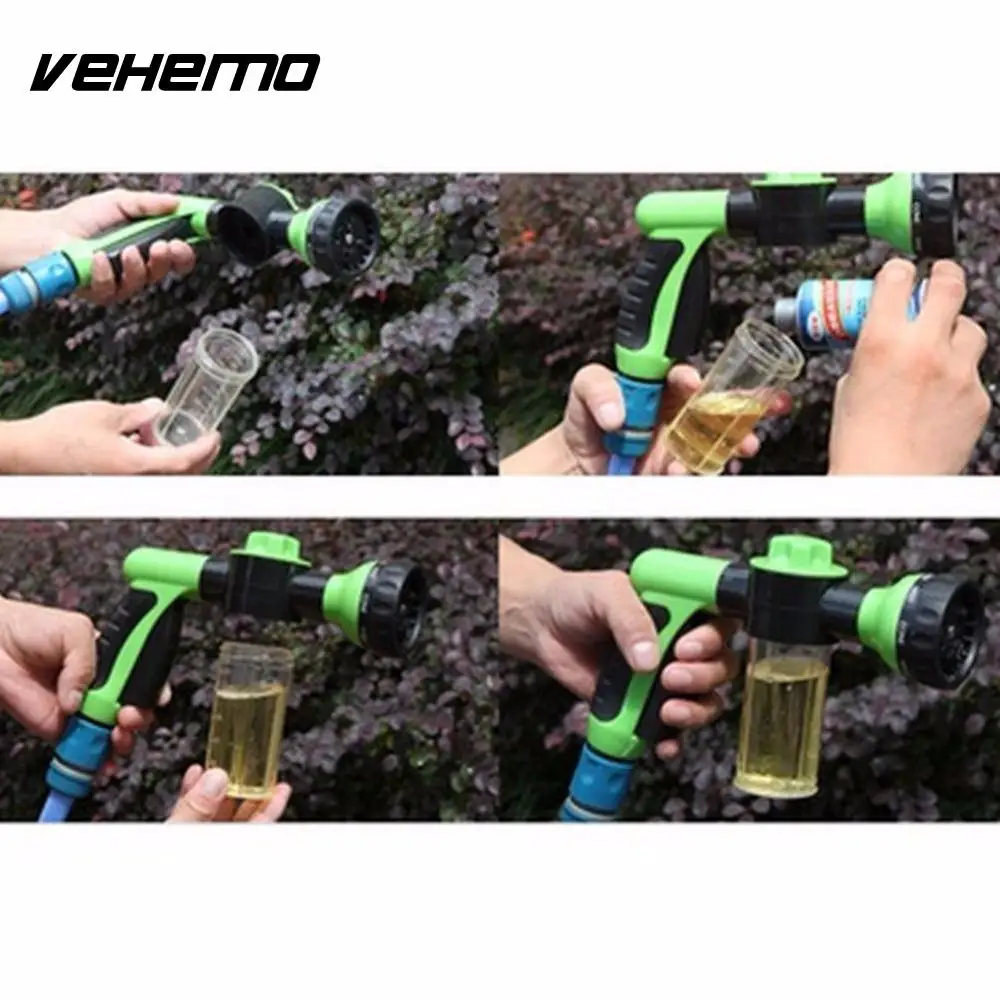 Vehemo