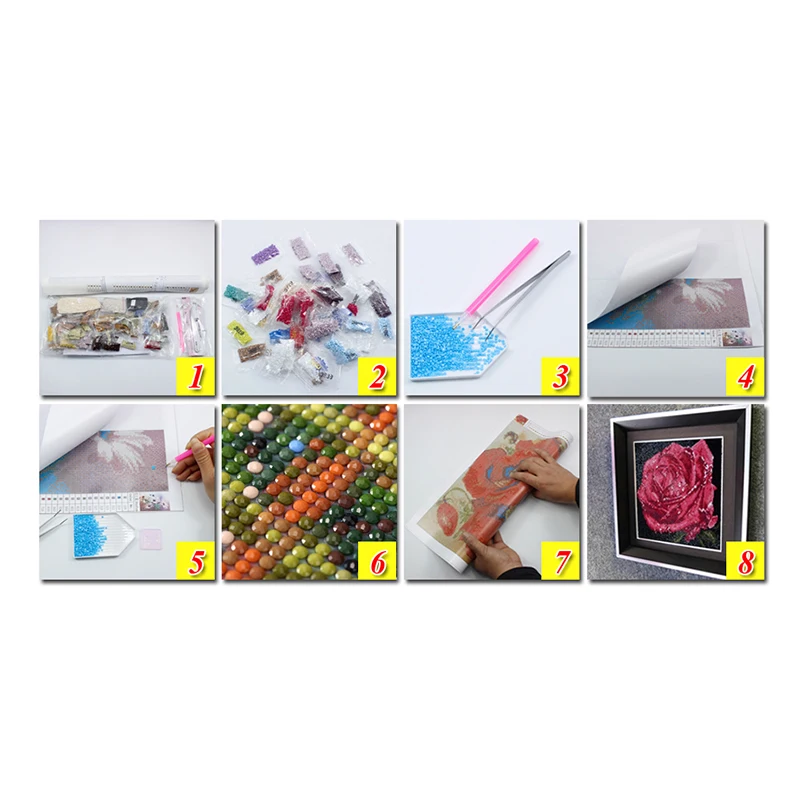 1
2
3
4
5
6
7
8