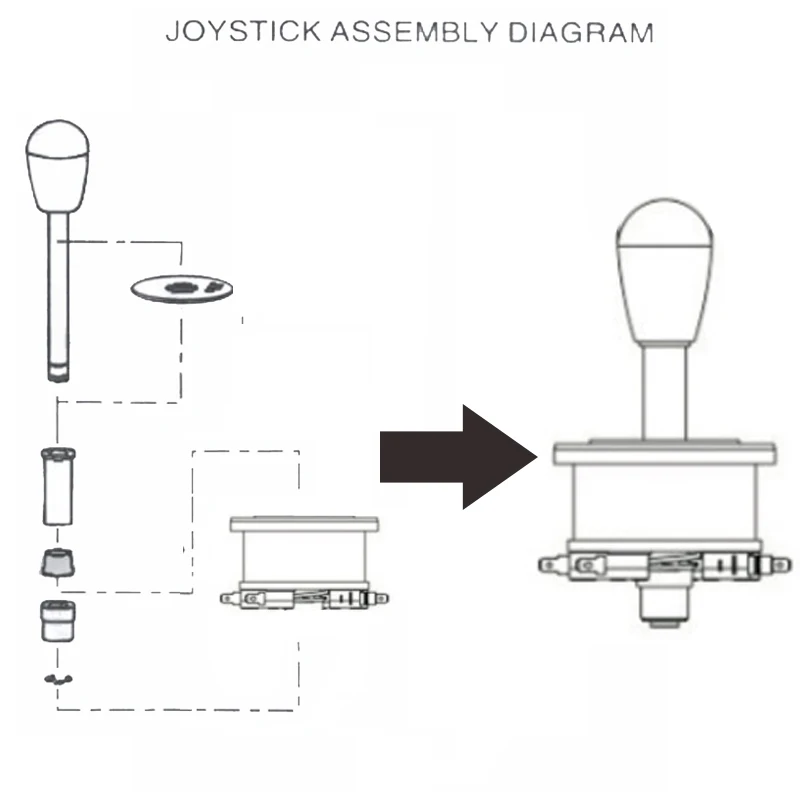 JOYSTICK ASSEMBLY DIAGRAM