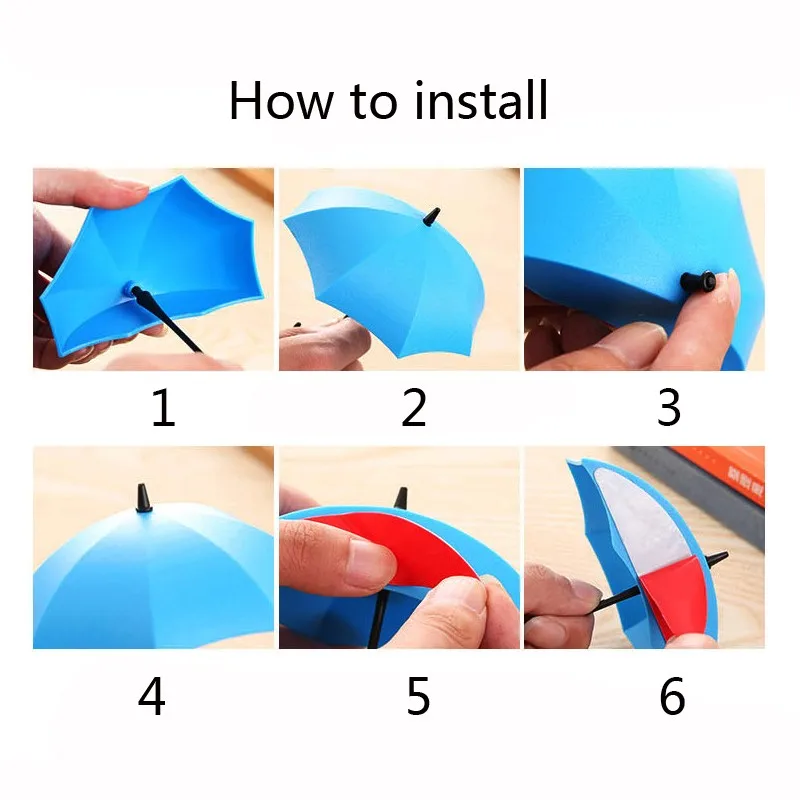 How to install

1

2

3

4

5

6