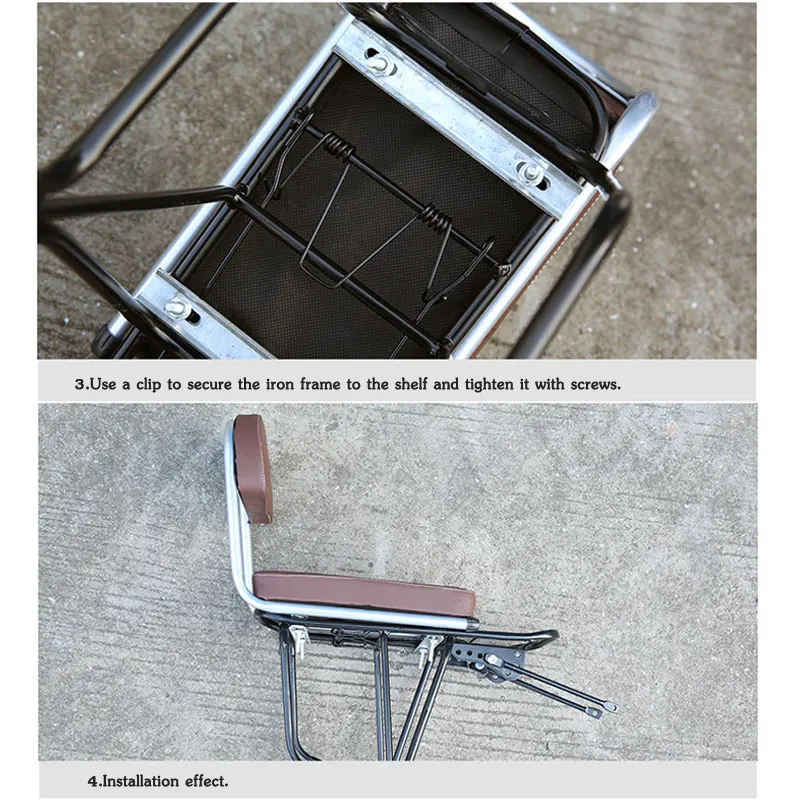 3.Use a clip to secure the iron frame to the shelf and tighten it with screws.

4.Installation effect.