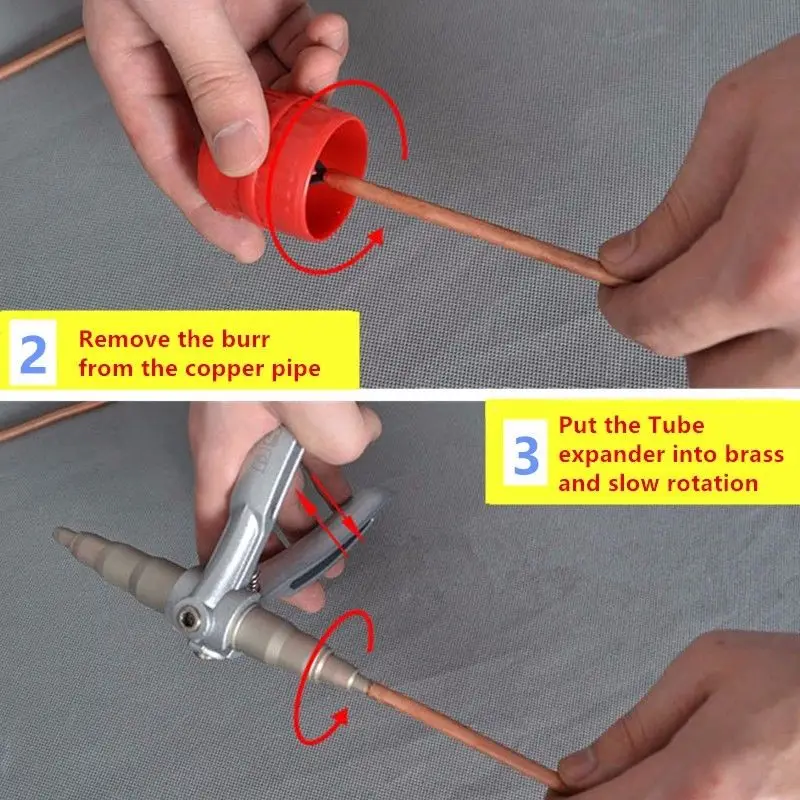 2
Remove the burr from the copper pipe

3
Put the Tube expander into brass and slow rotation