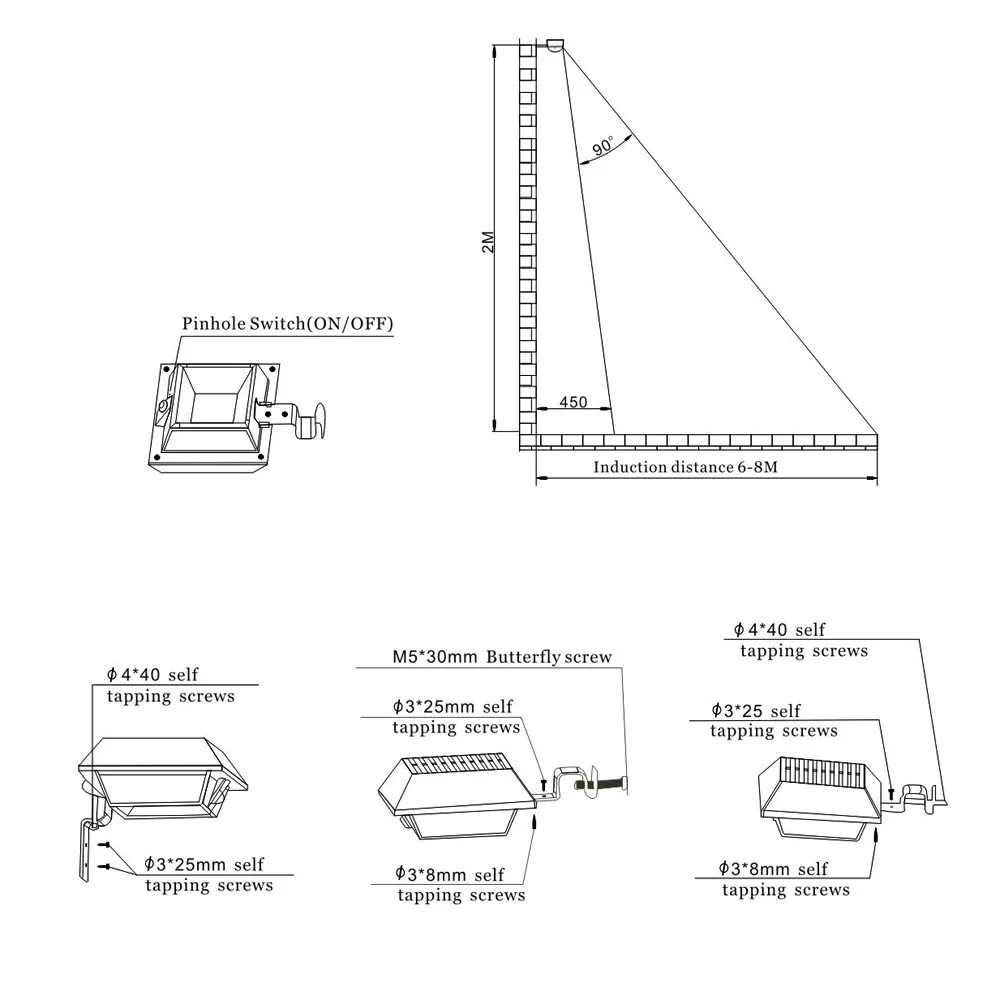 Pinhole Switch(ON/OFF)

2M

90°

450

Induction distance 6-8M

ϕ4*40 self tapping screws

ϕ3*25mm self tapping screws

M5*30mm Butterfly screw

ϕ3*25mm self tapping screws

ϕ3*8mm self tapping screws

ϕ4*40 self tapping screws

ϕ3*25 self tapping screws

ϕ3*8mm self tapping screws