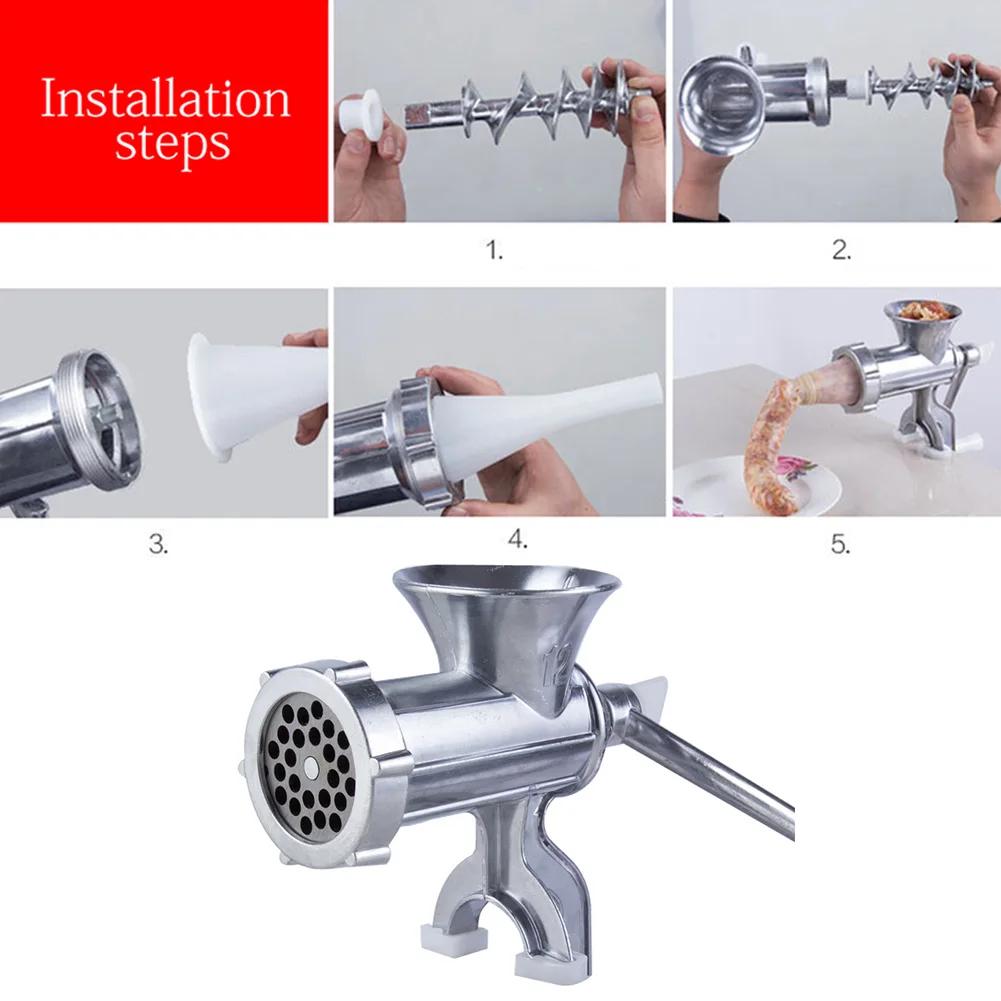 Installation steps

1.

2.

3.

4.

5.

12