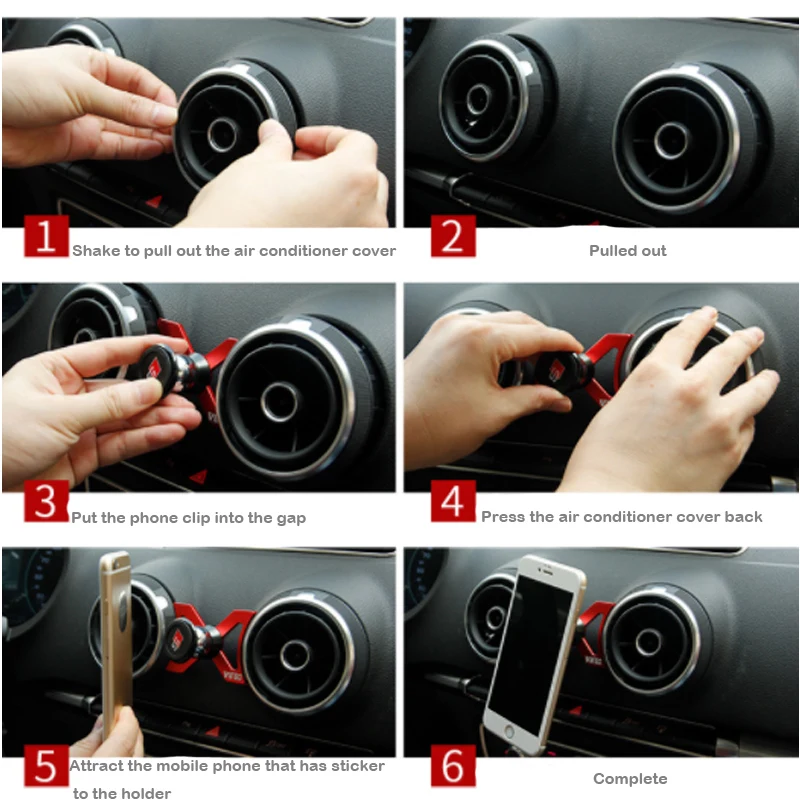 1 Shake to pull out the air conditioner cover

2 Pulled out

3 Put the phone clip into the gap

4 Press the air conditioner cover back

5 Attract the mobile phone that has sticker to the holder

6 Complete