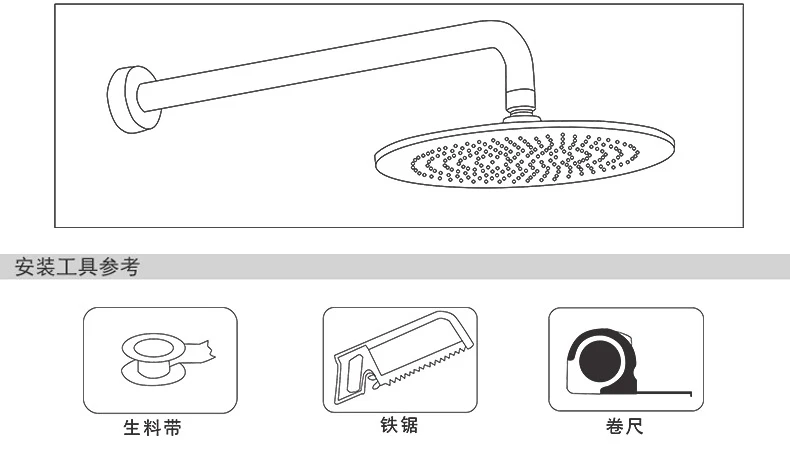 安装工具参考

生料带

铁锯

卷尺