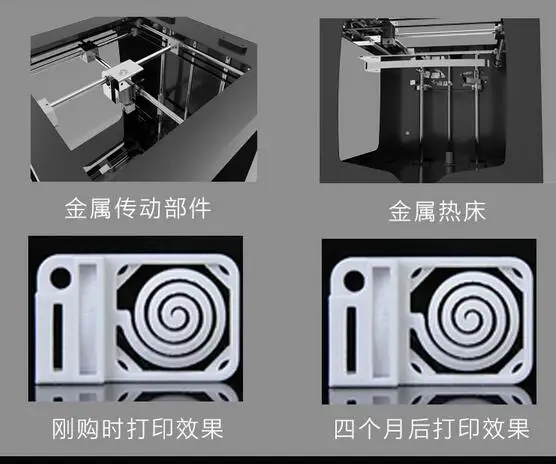 金属传动部件

金属热床

刚购时打印效果

四个月后打印效果