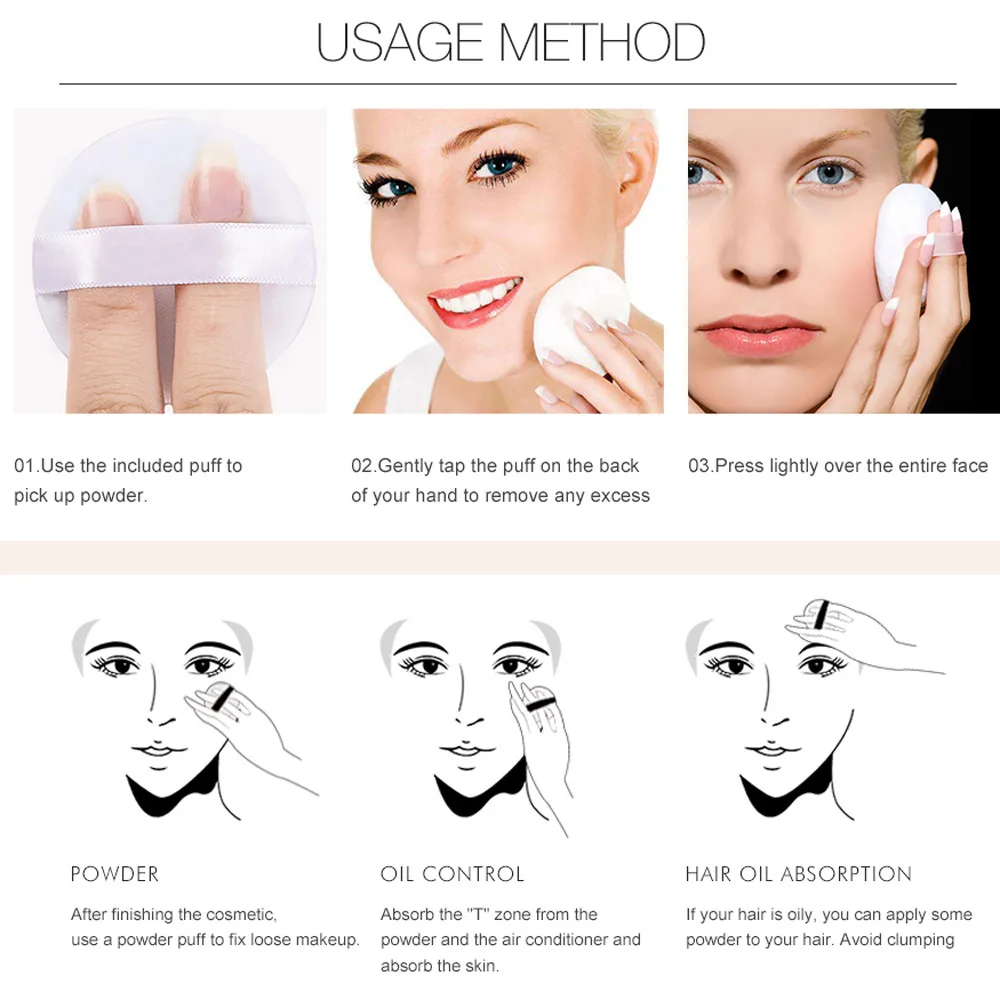 USAGE METHOD

01.Use the included puff to pick up powder.

02.Gently tap the puff on the back of your hand to remove any excess

03.Press lightly over the entire face

POWDER

After finishing the cosmetic, use a powder puff to fix loose makeup.

OIL CONTROL

Absorb the "T" zone from the powder and the air conditioner and absorb the skin.

HAIR OIL ABSORPTION

If your hair is oily, you can apply some powder to your hair. Avoid clumping