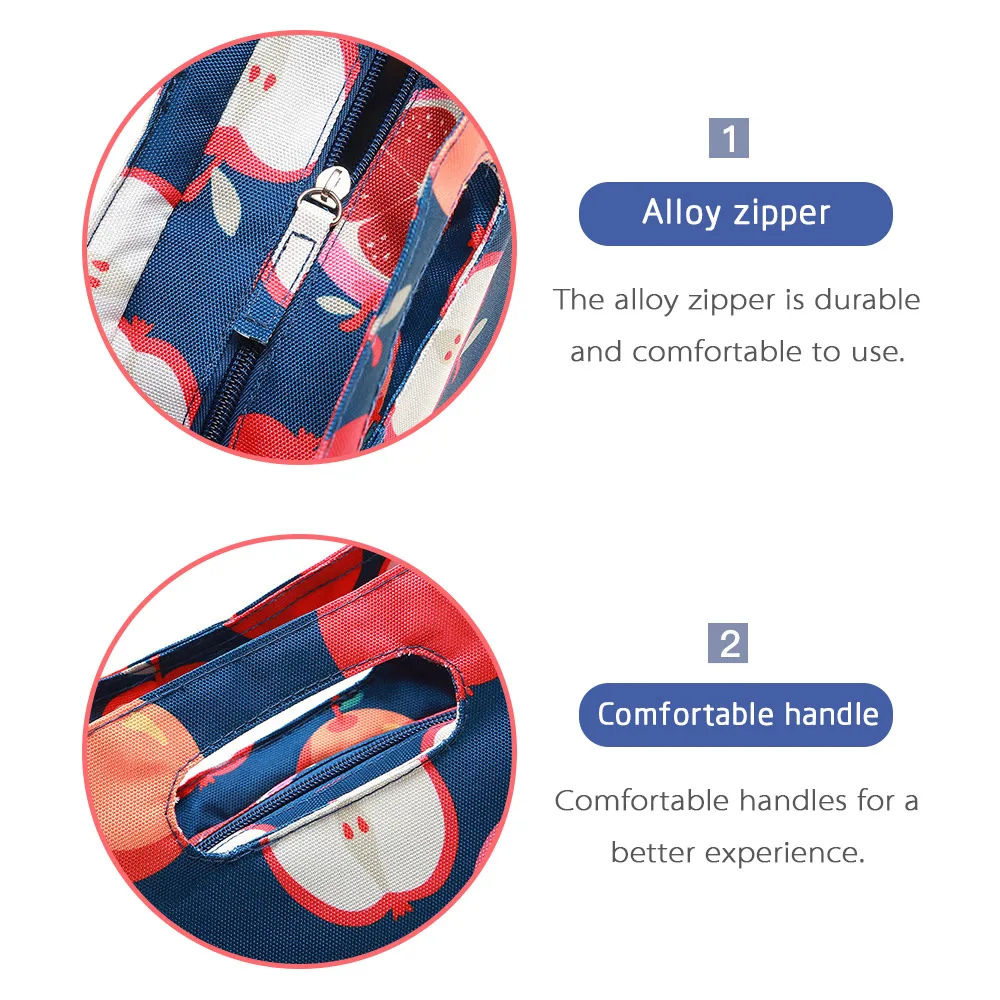 1

Alloy zipper

The alloy zipper is durable and comfortable to use.

2

Comfortable handle

Comfortable handles for a better experience.