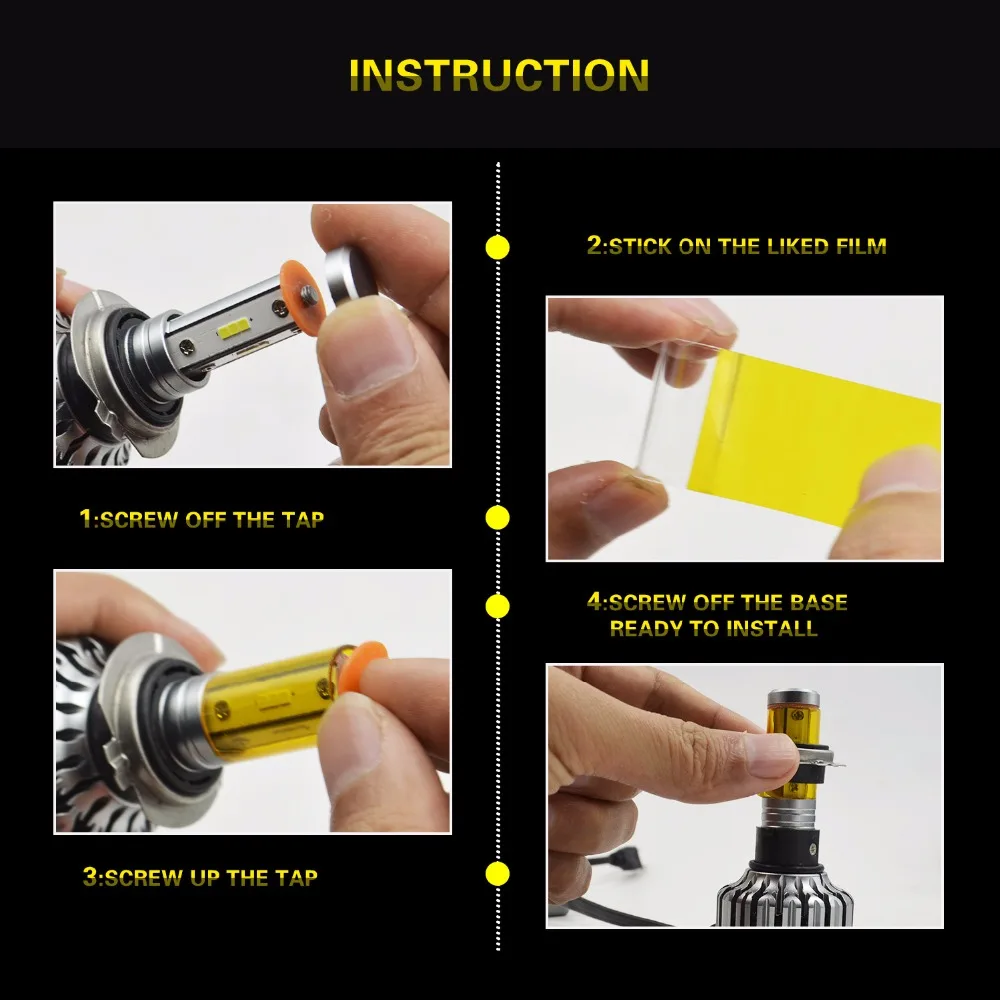 INSTRUCTION

1:SCREW OFF THE TAP

2:STICK ON THE LIKED FILM

3:SCREW UP THE TAP

4:SCREW OFF THE BASE READY TO INSTALL