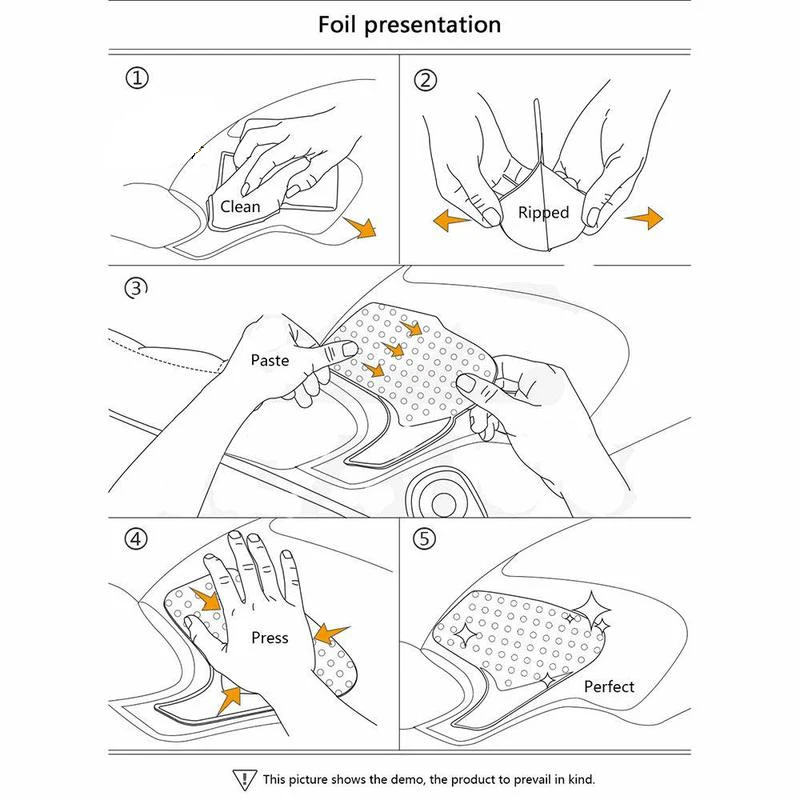 Foil presentation

①
Clean

②
Ripped

③
Paste

④
Press

⑤
Perfect

! This picture shows the demo, the product to prevail in kind.