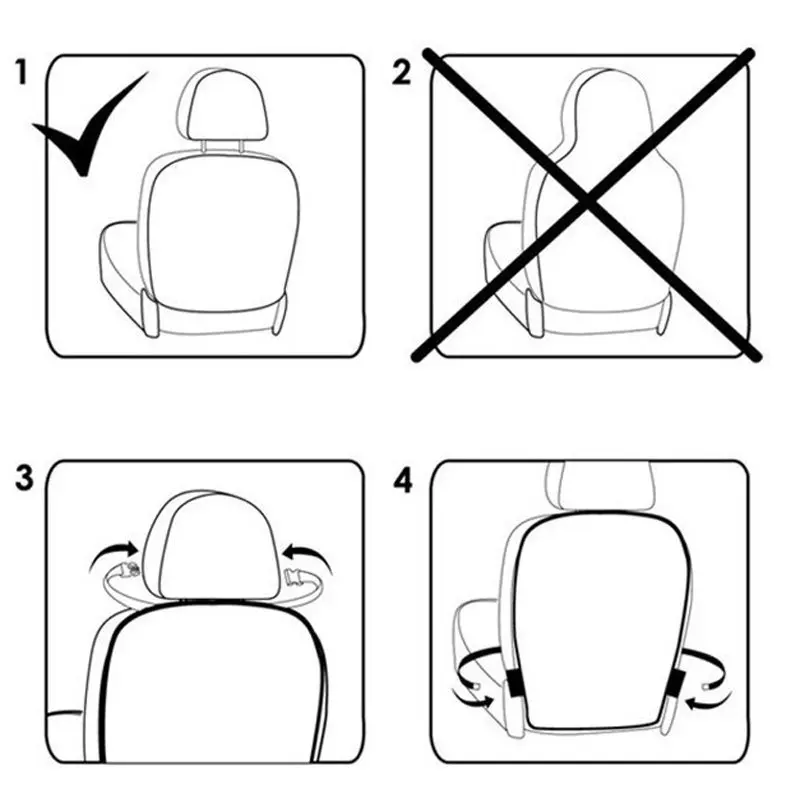 1

2

3

4