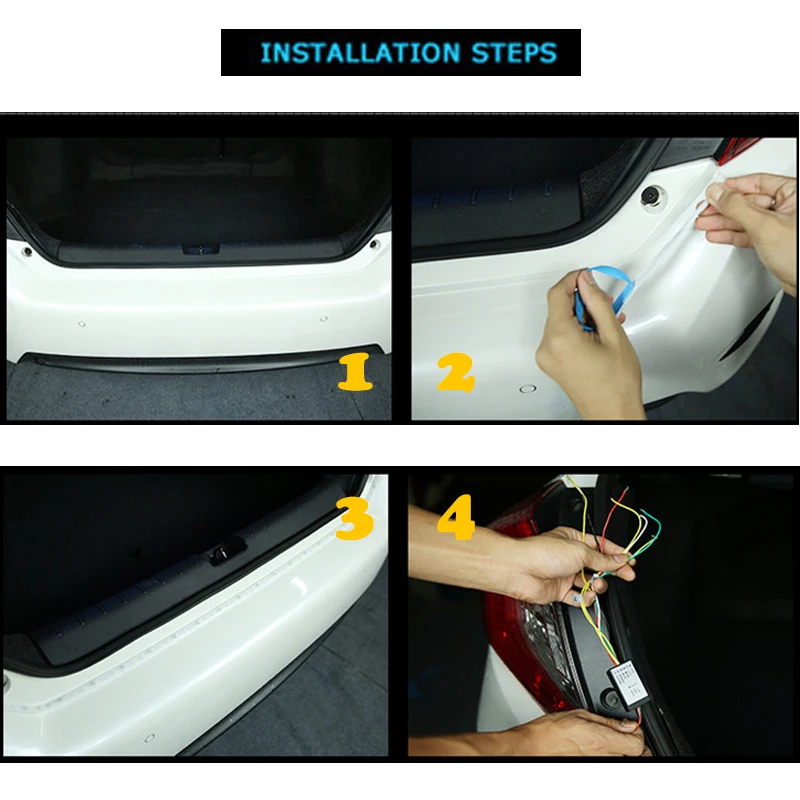 INSTALLATION STEPS

1

2

3

4