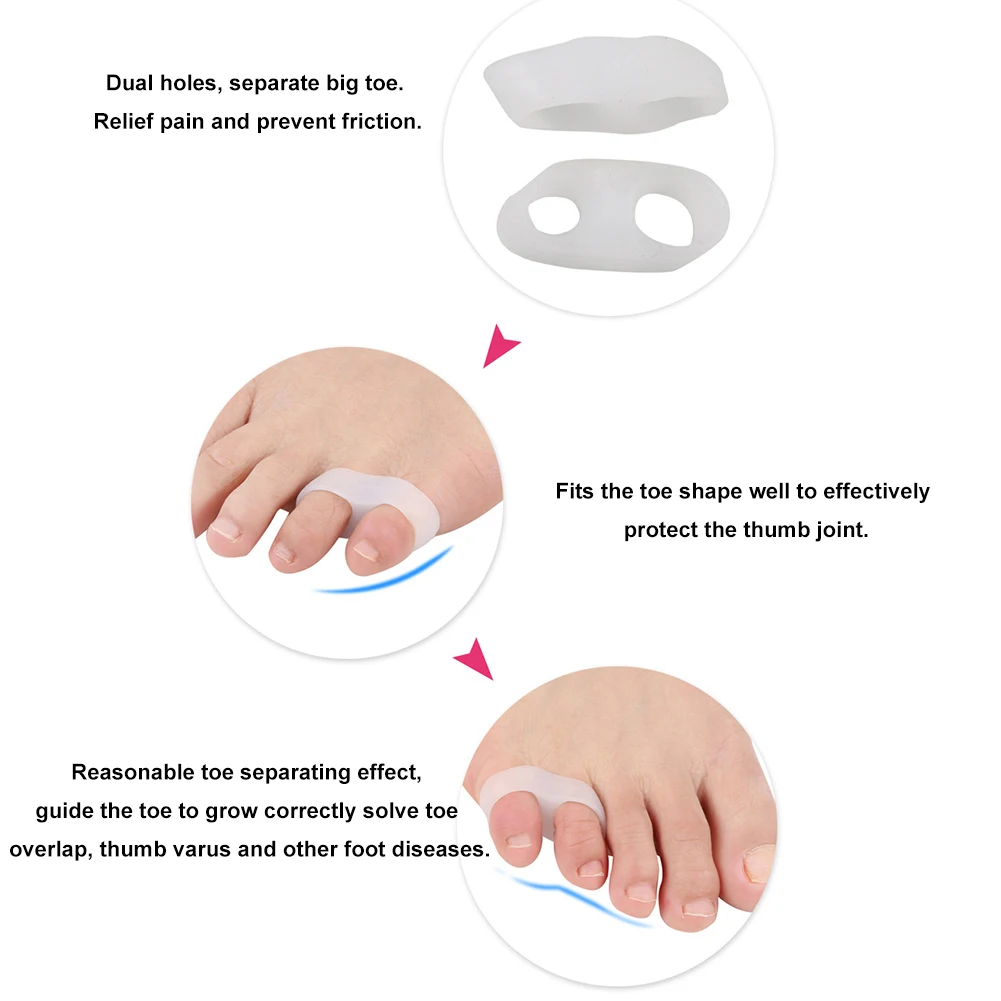 Dual holes, separate big toe.
Relief pain and prevent friction.

Fits the toe shape well to effectively protect the thumb joint.

Reasonable toe separating effect, guide the toe to grow correctly solve toe overlap, thumb varus and other foot diseases.