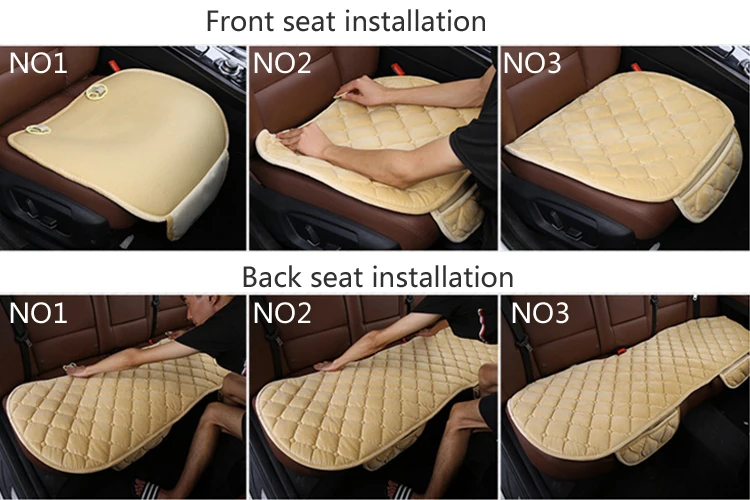 Front seat installation

NO1

NO2

NO3

Back seat installation

NO1

NO2

NO3