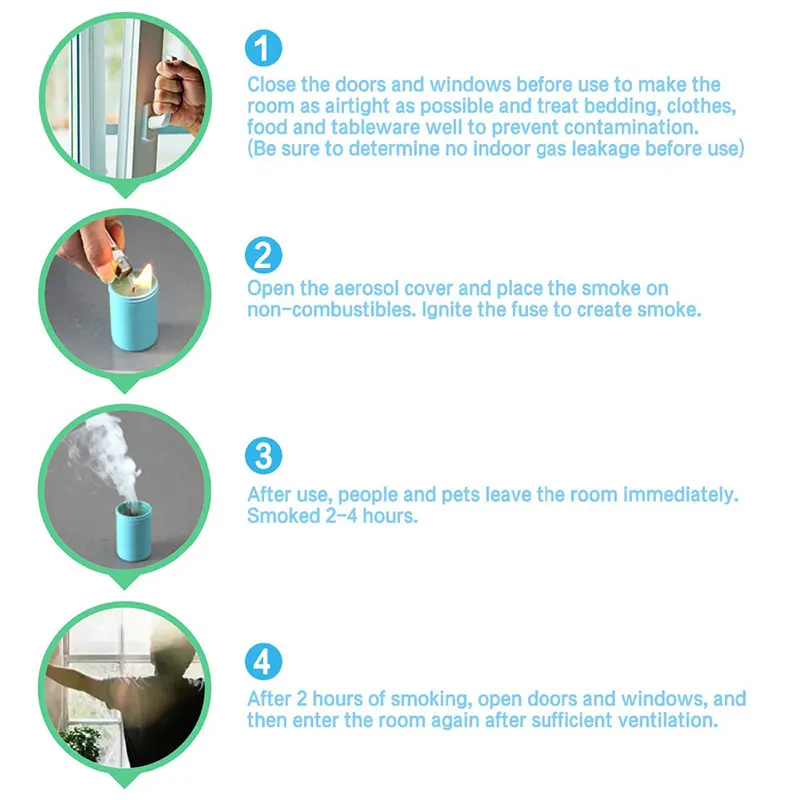 1

Close the doors and windows before use to make the room as airtight as possible and treat bedding, clothes, food and tableware well to prevent contamination. (Be sure to determine no indoor gas leakage before use)

2

Open the aerosol cover and place the smoke on non-combustibles. Ignite the fuse to create smoke.

3

After use, people and pets leave the room immediately. Smoked 2-4 hours.

4

After 2 hours of smoking, open doors and windows, and then enter the room again after sufficient ventilation.