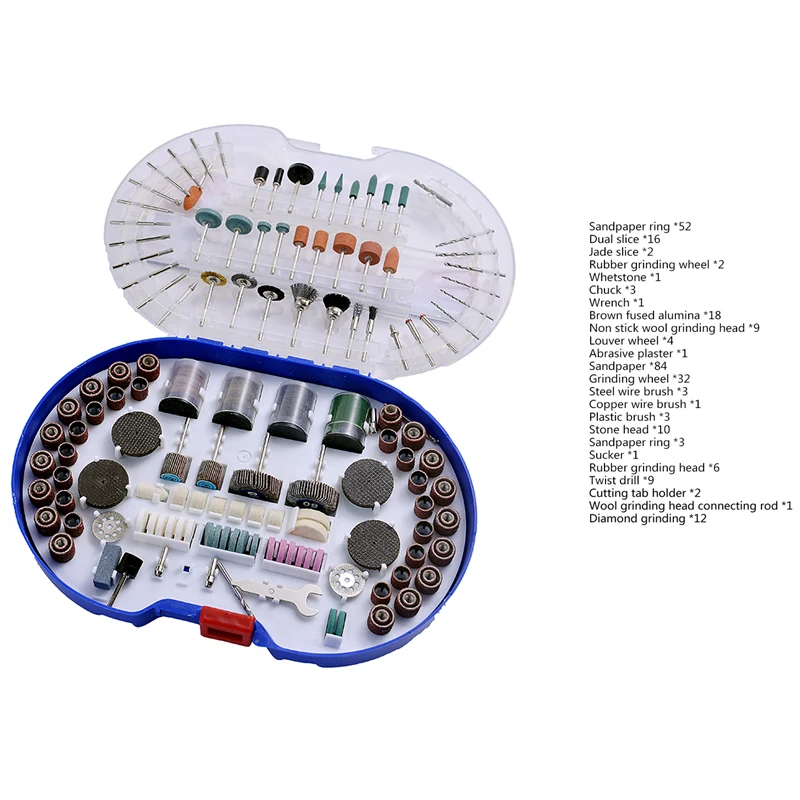 Sandpaper ring *52
Dual slice *16
Jade slice *2
Rubber grinding wheel *2
Whetstone *1
Chuck *3
Wrench *1
Brown fused alumina *18
Non stick wool grinding head *9
Louver wheel *4
Abrasive plaster *1
Sandpaper *84
Grinding wheel *32
Steel wire brush *3
Copper wire brush *1
Plastic brush *3
Stone head *10
Sandpaper ring *3
Sucker *1
Rubber grinding head *6
Twist drill *9
Cutting tab holder *2
Wool grinding head connecting rod *1
Diamond grinding *12