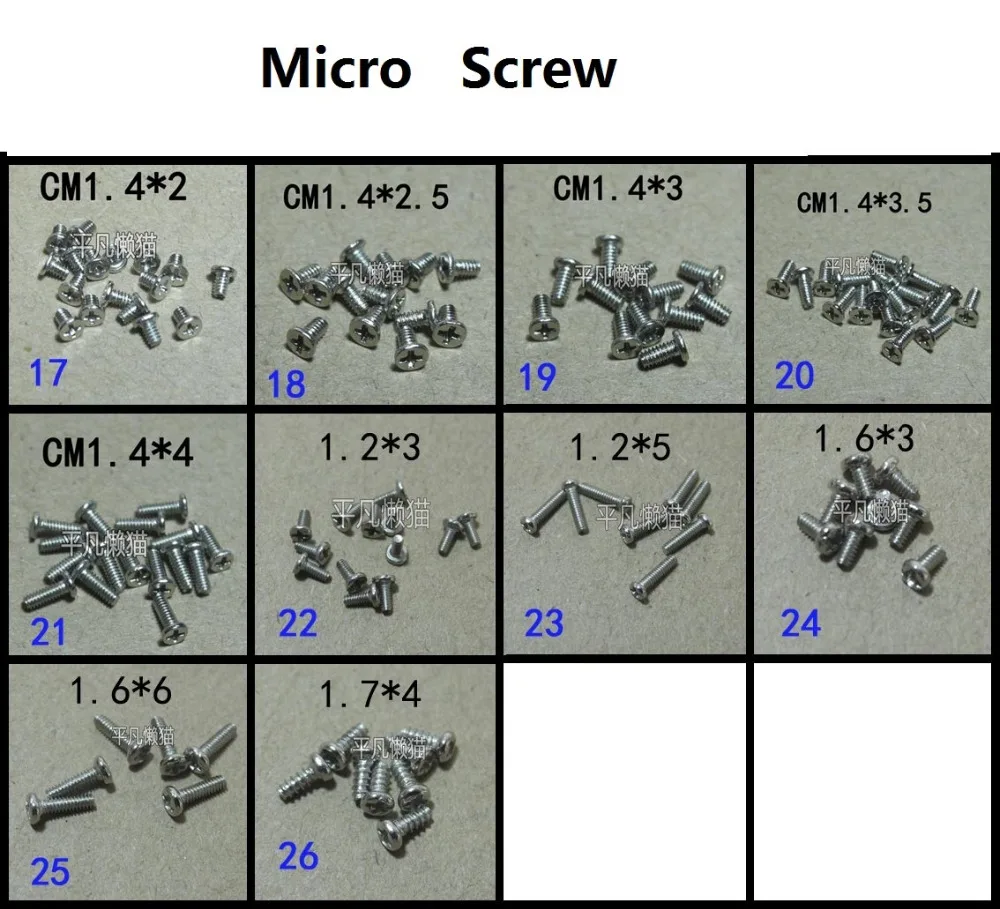 Micro Screw

CM1.4*2
平凡懒猫
17

CM1.4*2.5
平凡懒猫
18

CM1.4*3
平凡懒猫
19

CM1.4*3.5
平凡懒猫
20

CM1.4*4
平凡懒猫
21

1.2*3
平凡懒猫
22

1.2*5
平凡懒猫
23

1.6*3
平凡懒猫
24

1.6*6
平凡懒猫
25

1.7*4
平凡懒猫
26