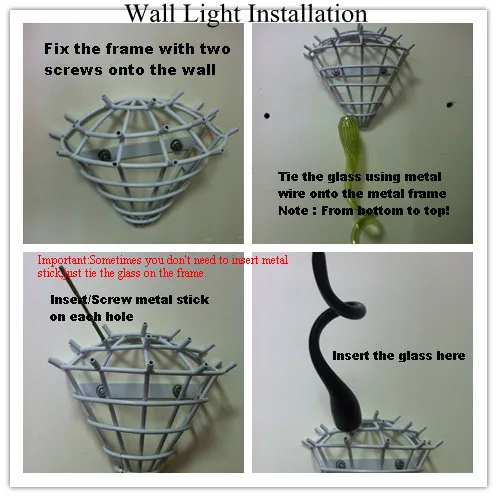 Wall Light Installation

Fix the frame with two screws onto the wall

Tie the glass using metal wire onto the metal frame Note : From bottom to top!

Important:Sometimes you don't need to insert metal stick,just tie the glass on the frame.

Insert/Screw metal stick on each hole

Insert the glass here