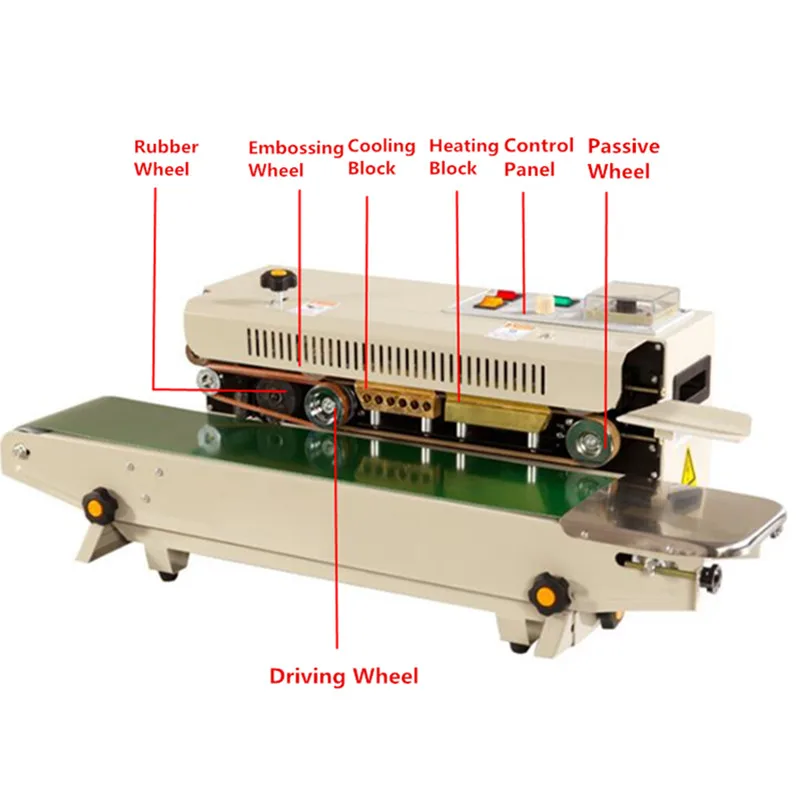 Rubber Wheel

Embossing Wheel

Cooling Block

Heating Block

Control Panel

Passive Wheel

Driving Wheel