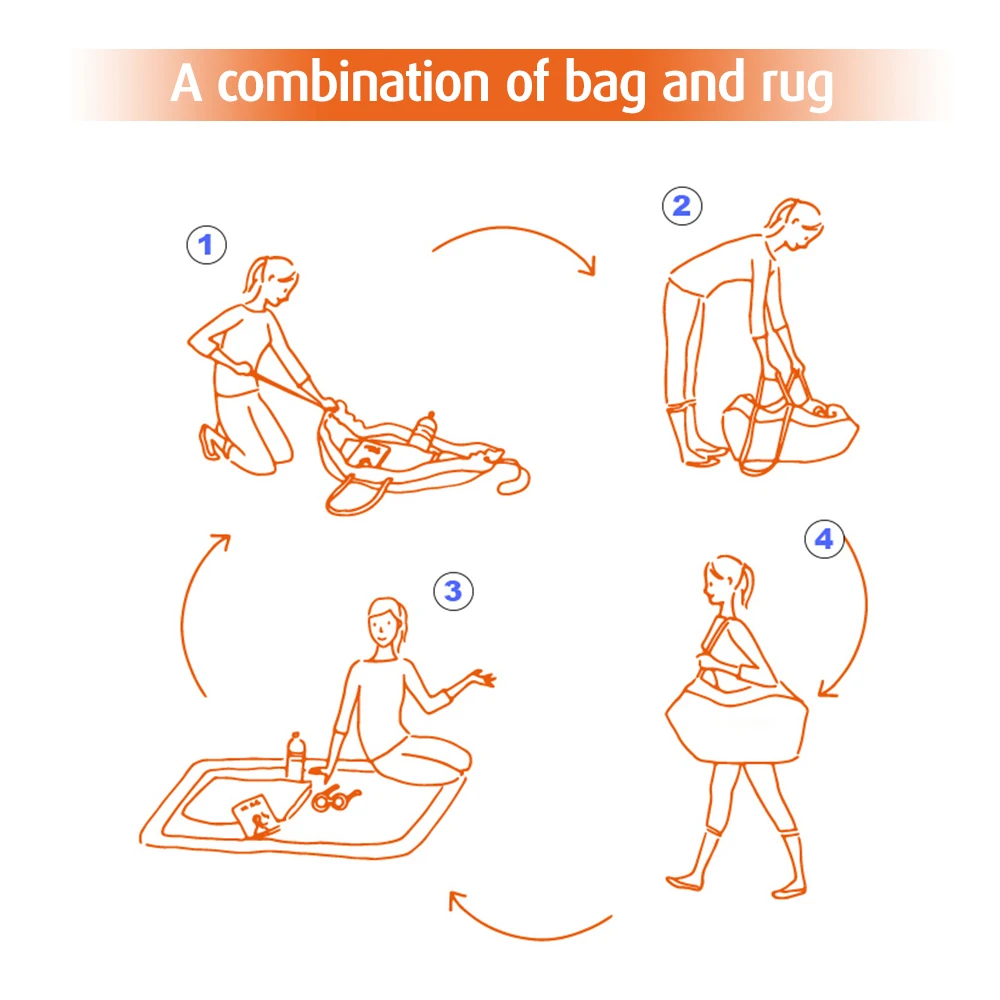 A combination of bag and rug

1

2

3

4