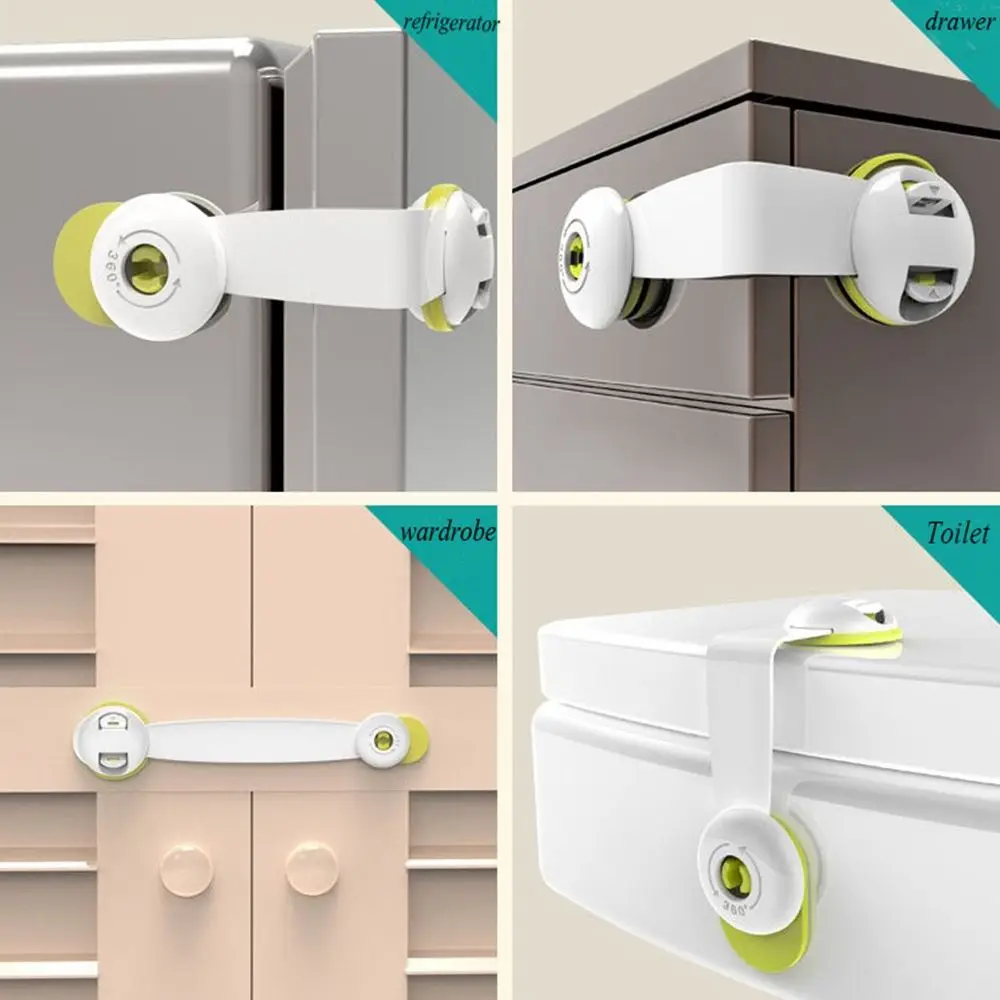 refrigerator

360°

drawer

wardrobe

Toilet

360°