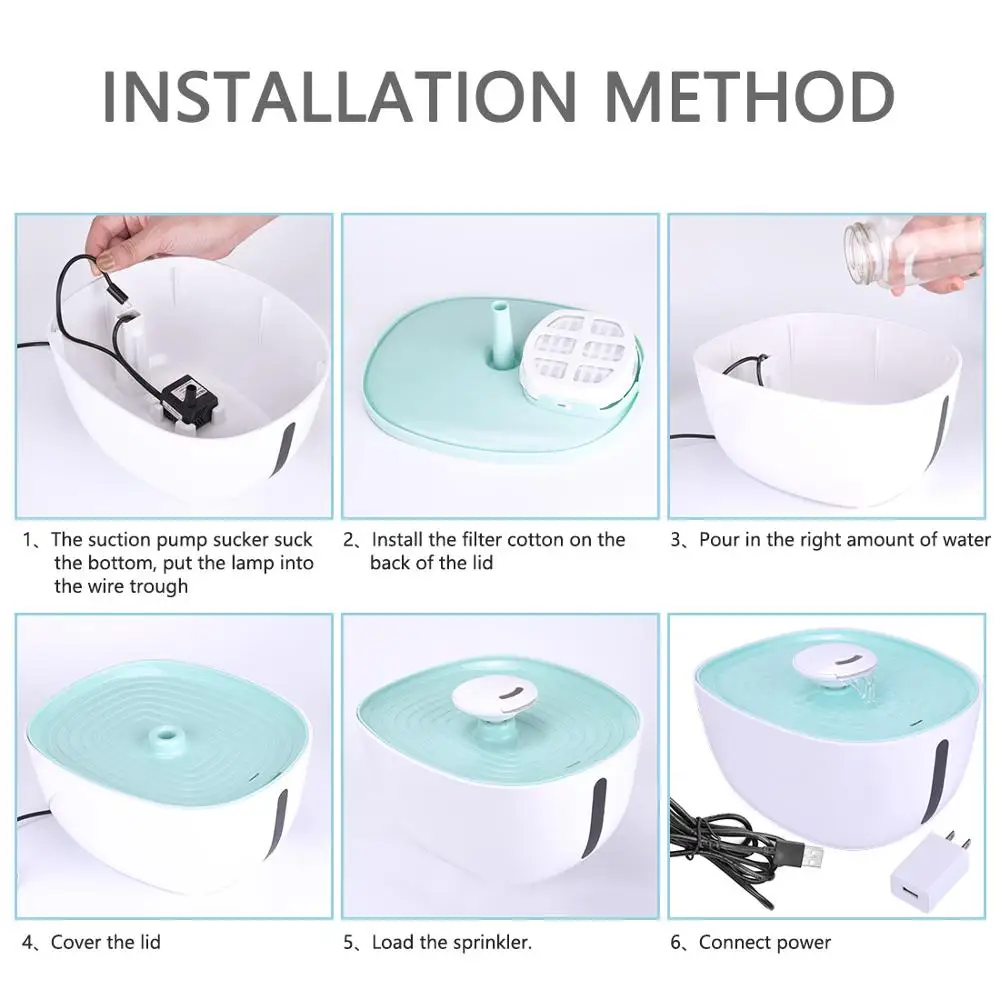 INSTALLATION METHOD

1、The suction pump sucker suck the bottom, put the lamp into the wire trough

2、Install the filter cotton on the back of the lid

3、Pour in the right amount of water

4、Cover the lid

5、Load the sprinkler.

6、Connect power