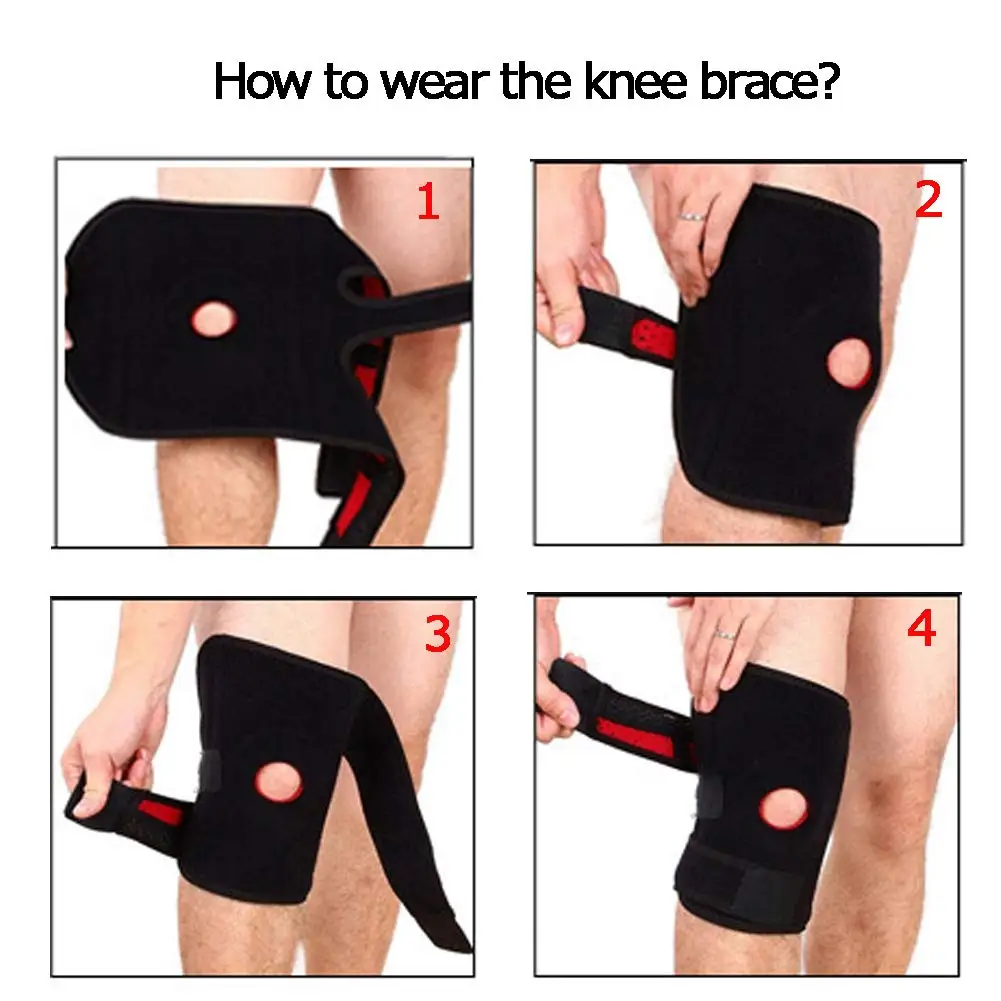 How to wear the knee brace?

1

2

3

4