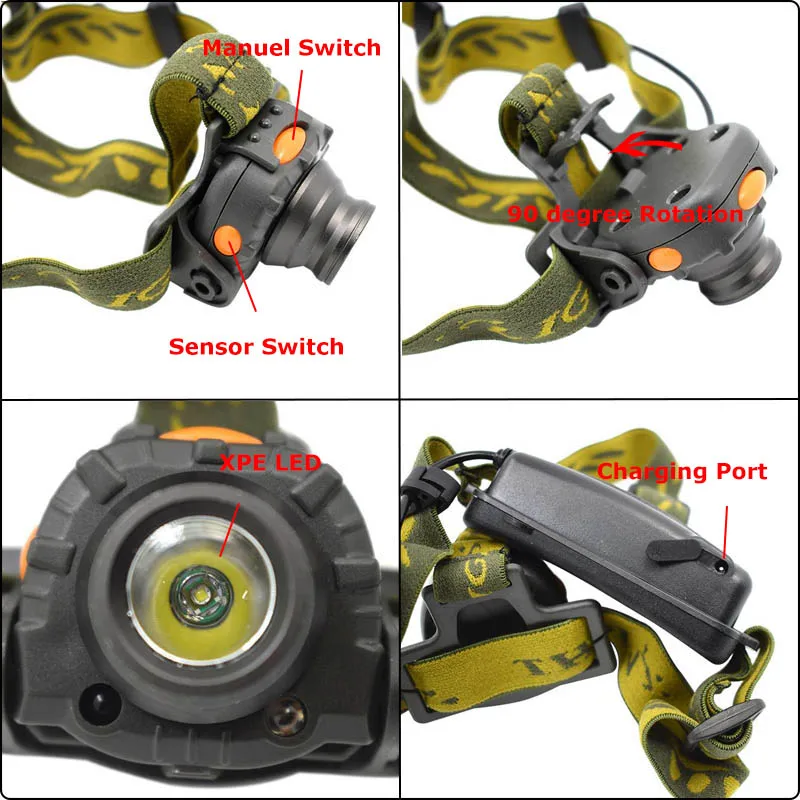 Manuel Switch

Sensor Switch

90 degree Rotation

XPE LED

Charging Port