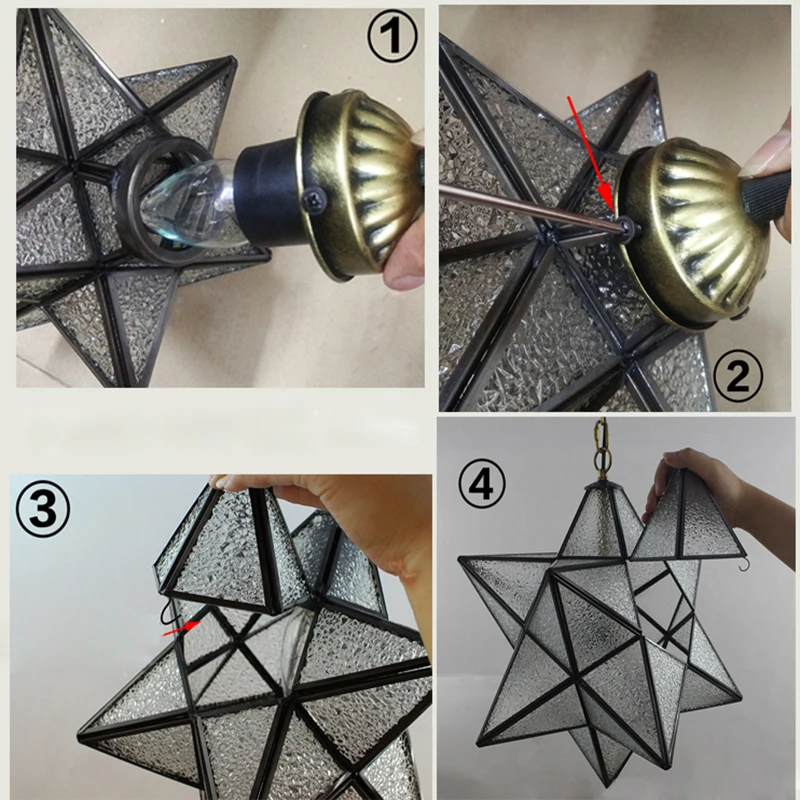 ①
②
③
④