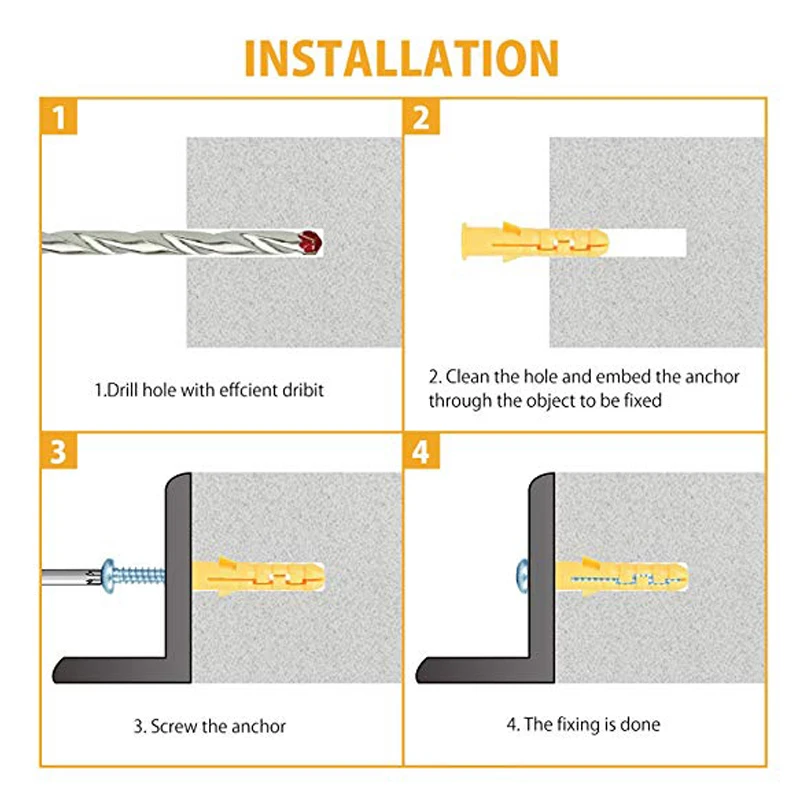 INSTALLATION

1

1.Drill hole with effcient dribit

2

2. Clean the hole and embed the anchor through the object to be fixed

3

3. Screw the anchor

4

4. The fixing is done