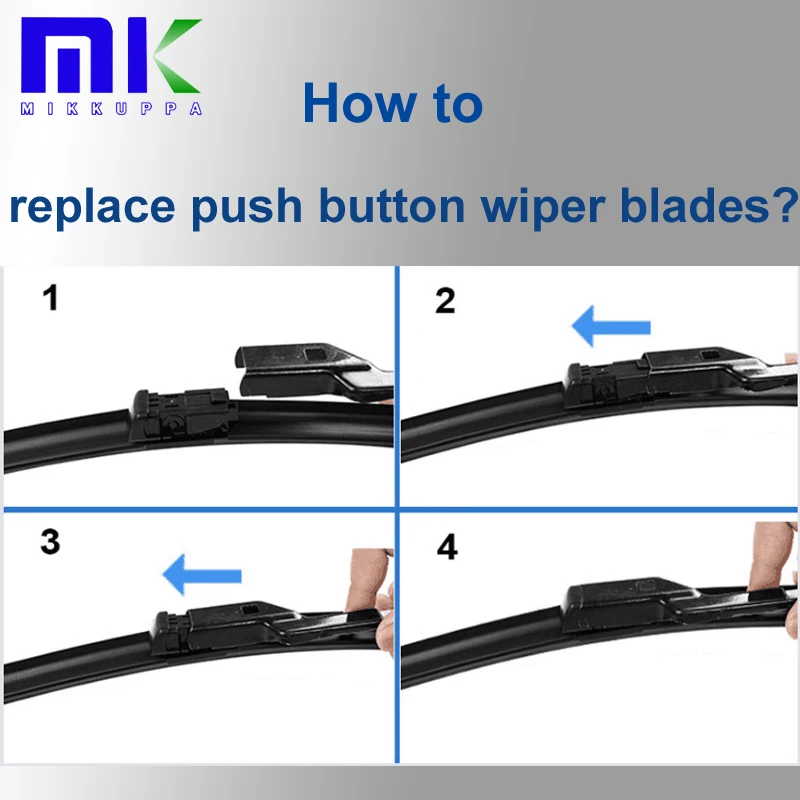 MK
MIKKUPPA

How to

replace push button wiper blades?

1

2

3

4