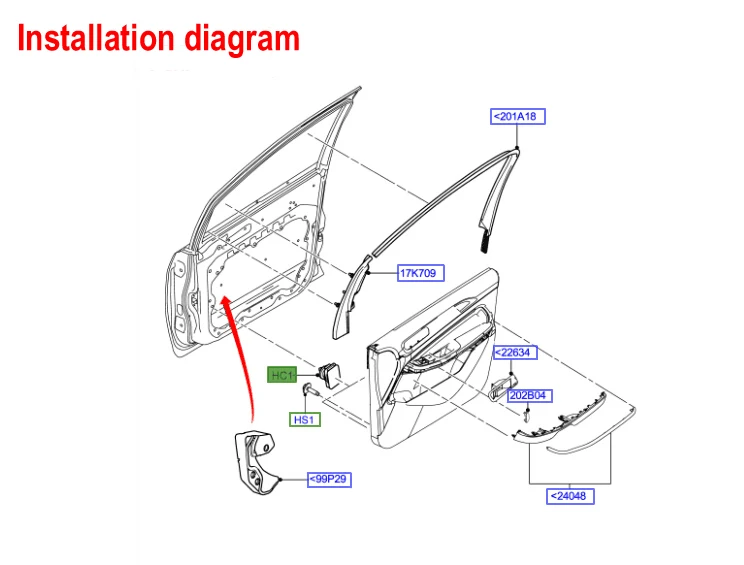 Installation diagram

<201A18

17K709

<22634

HC1

202B04

HS1

<99P29

<24048