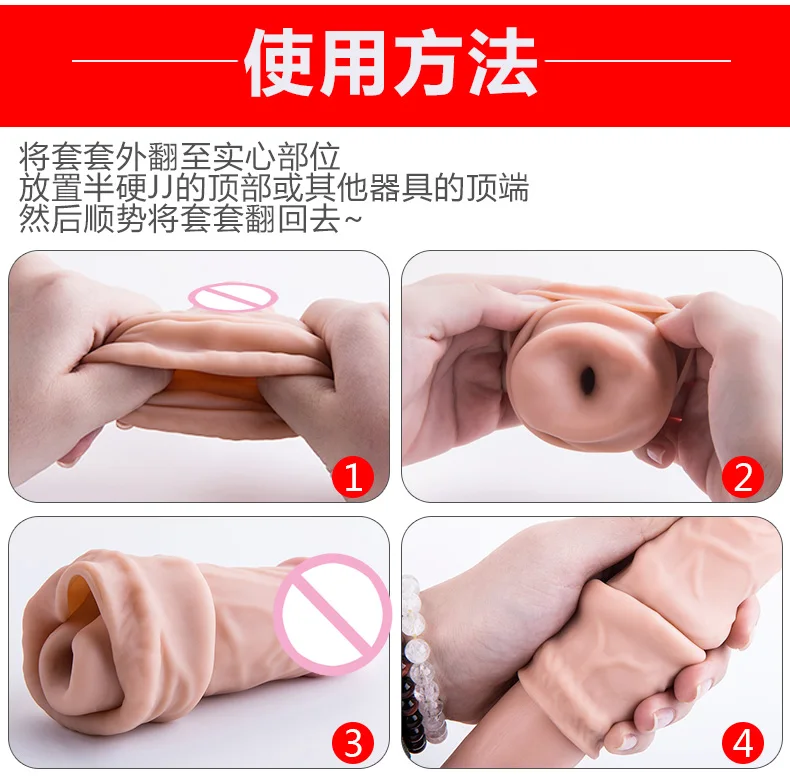 使用方法

将套套外翻至实心部位
放置半硬JJ的顶部或其他器具的顶端
然后顺势将套套翻回去~

1

2

3

4