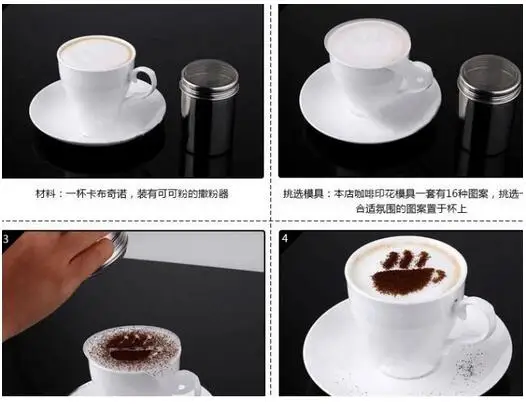 材料：一杯卡布奇诺，装有可可粉的撒粉器

挑选模具：本店咖啡印花模具一套有16种图案，挑选一合适氛围的图案置于杯上

3

4