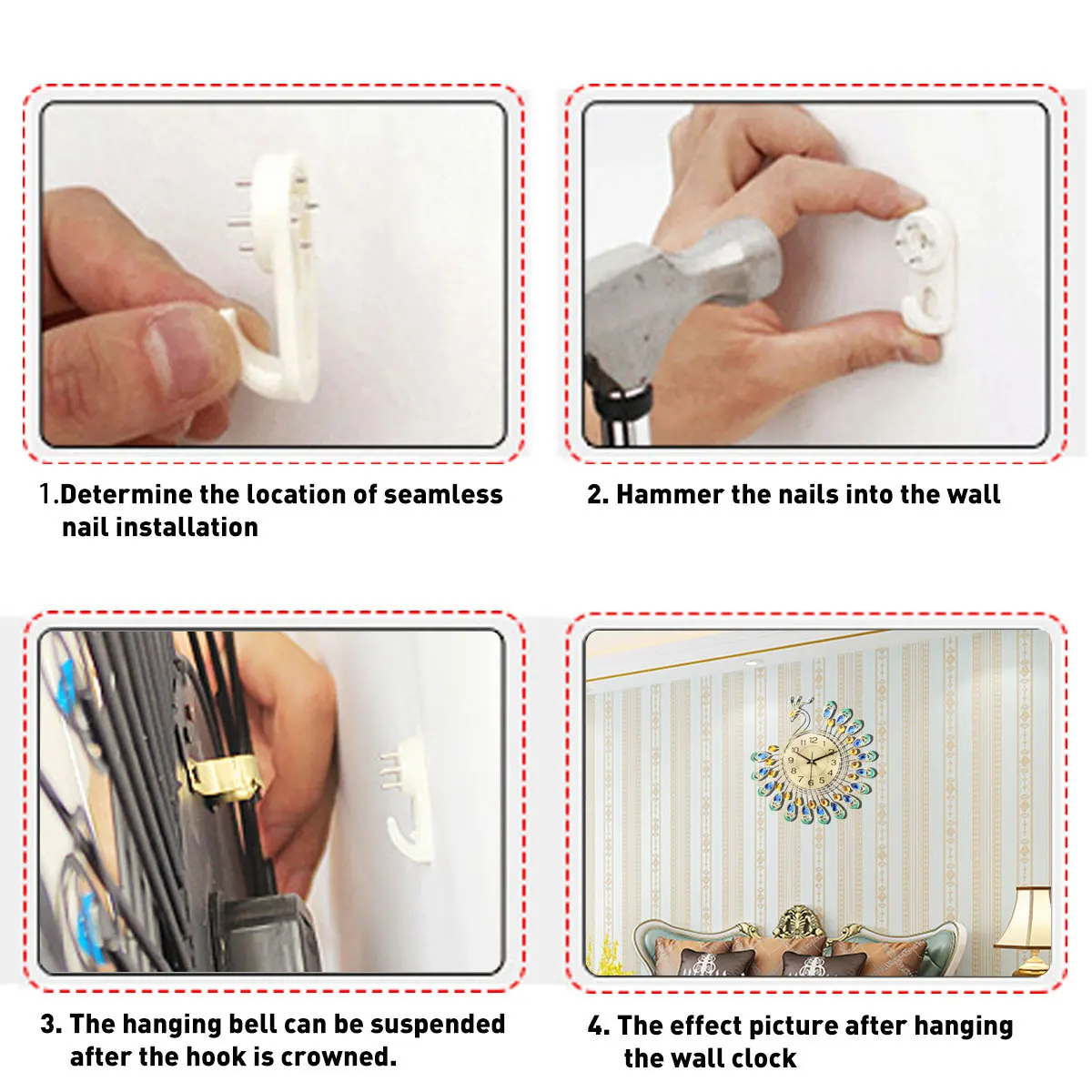 1.Determine the location of seamless nail installation

2. Hammer the nails into the wall

3. The hanging bell can be suspended after the hook is crowned.

4. The effect picture after hanging the wall clock