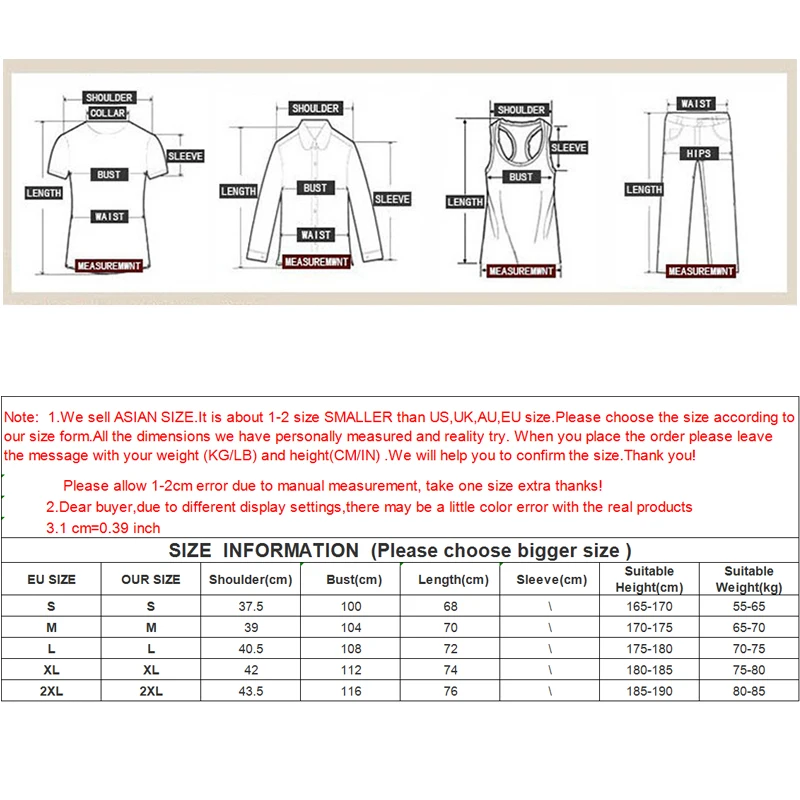 SHOULDER
COLLAR
SLEEVE
BUST
LENGTH
WAIST
MEASUREMWNT

SHOULDER
LENGTH
BUST
SLEEVE
WAIST
MEASUREMWNT

SHOULDER
SLEEVE
BUST
LENGTH
MEASUREMWNT

WAIST
HIPS
LENGTH
MEASUREMWNT

Note: 1.We sell ASIAN SIZE.It is about 1-2 size SMALLER than US,UK,AU,EU size.Please choose the size according to our size form.All the dimensions we have personally measured and reality try. When you place the order please leave the message with your weight (KG/LB) and height(CM/IN) .We will help you to confirm the size.Thank you!

Please allow 1-2cm error due to manual measurement, take one size extra thanks!

2.Dear buyer,due to different display settings,there may be a little color error with the real products

3.1 cm=0.39 inch

SIZE INFORMATION (Please choose bigger size )

| EU SIZE | OUR SIZE | Shoulder(cm) | Bust(cm) | Length(cm) | Sleeve(cm) | Suitable Height(cm) | Suitable Weight(kg) |
|---|---|---|---|---|---|---|---|
| S | S | 37.5 | 100 | 68 | \ | 165-170 | 55-65 |
| M | M | 39 | 104 | 70 | \ | 170-175 | 65-70 |
| L | L | 40.5 | 108 | 72 | \ | 175-180 | 70-75 |
| XL | XL | 42 | 112 | 74 | \ | 180-185 | 75-80 |
| 2XL | 2XL | 43.5 | 116 | 76 | \ | 185-190 | 80-85 |