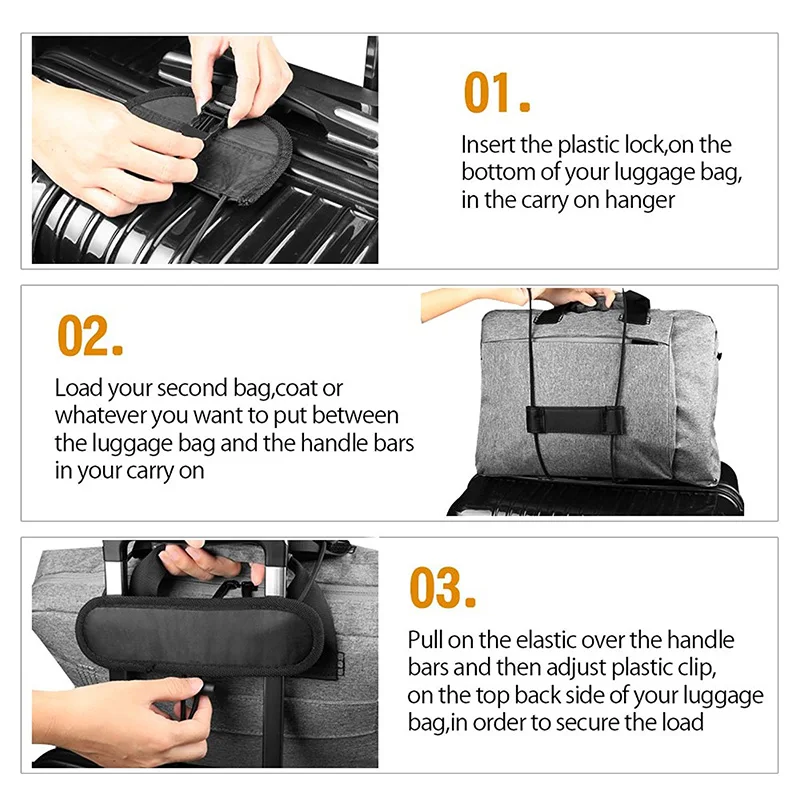 01.

Insert the plastic lock,on the bottom of your luggage bag, in the carry on hanger

02.

Load your second bag,coat or whatever you want to put between the luggage bag and the handle bars in your carry on

03.

Pull on the elastic over the handle bars and then adjust plastic clip, on the top back side of your luggage bag,in order to secure the load