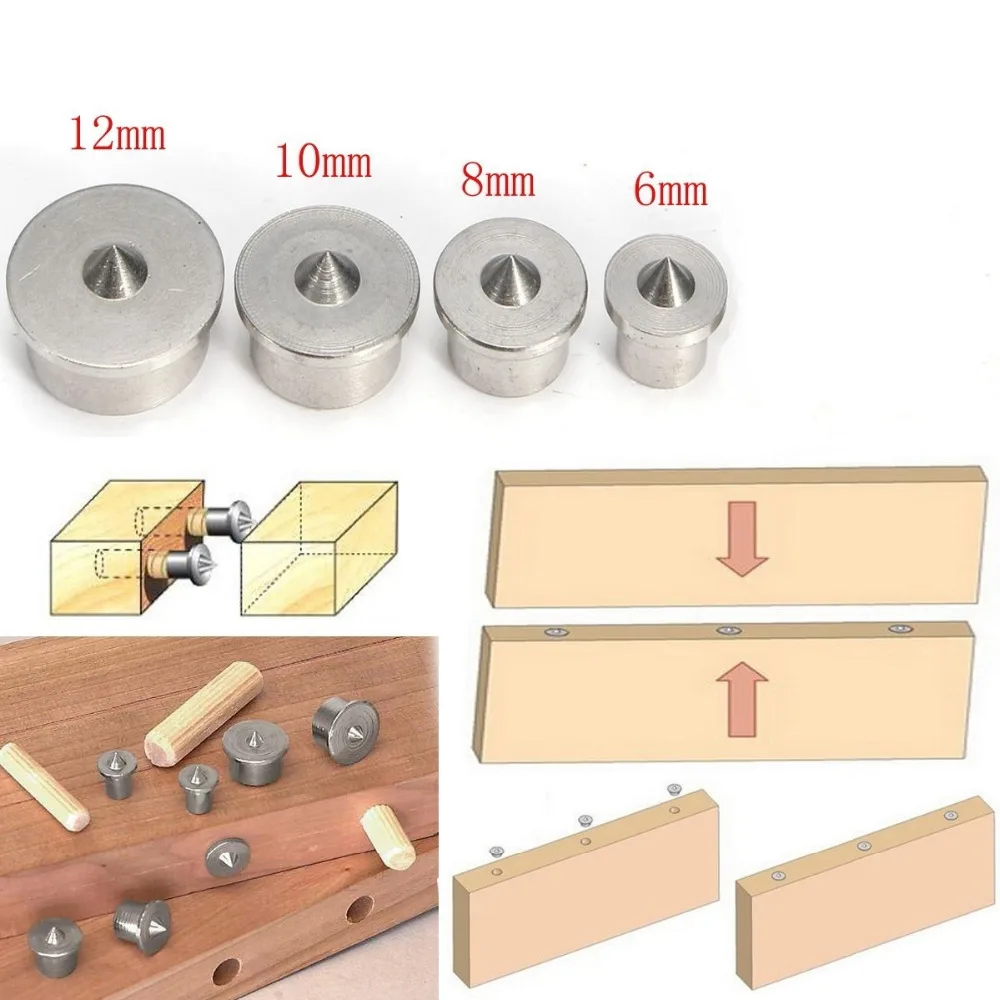 12mm 10mm 8mm 6mm